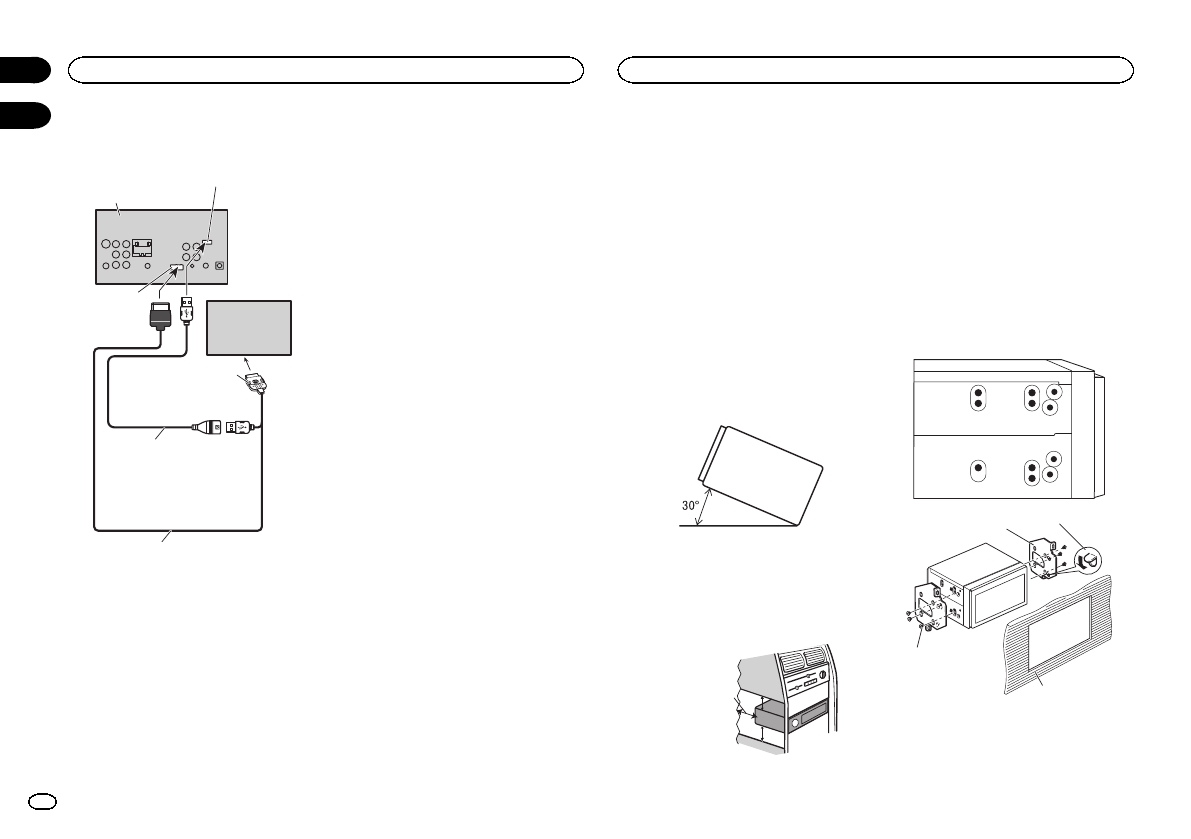 30°