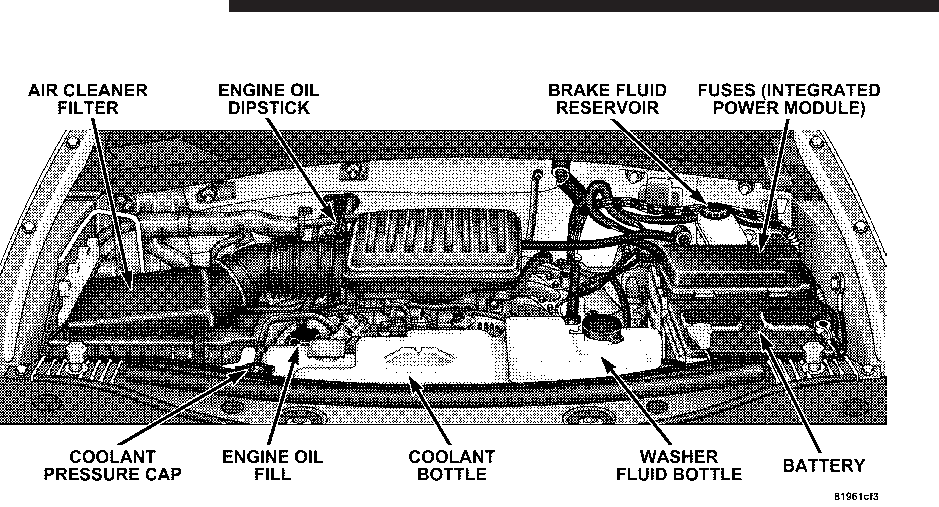 AIR CLEANER FILTER

ENGINE OIL DIPSTICK

BRAKE FLUID RESERVOIR

FUSES (INTEGRATED POWER MODULE)

COOLANT PRESSURE CAP

ENGINE OIL FILL

COOLANT BOTTLE

WASHER FLUID BOTTLE

BATTERY

81961cf3