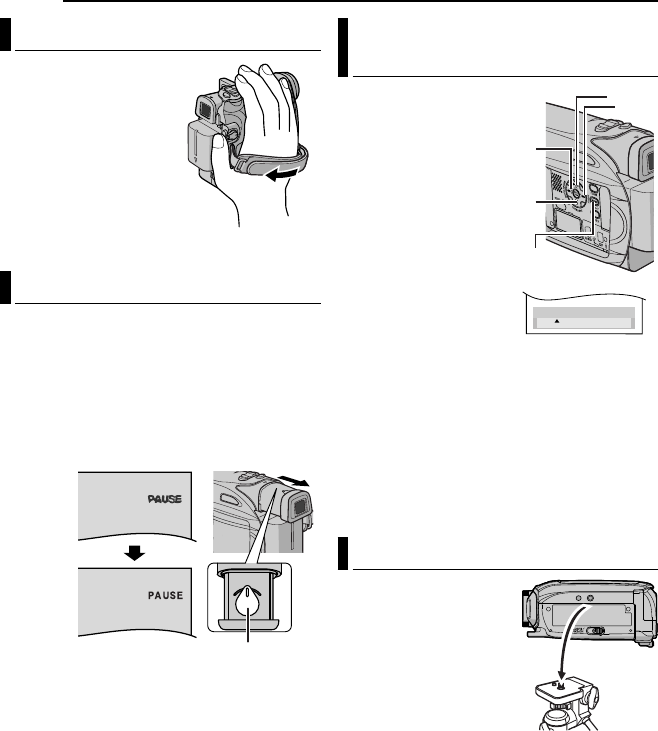 PAUSE

PAUSE