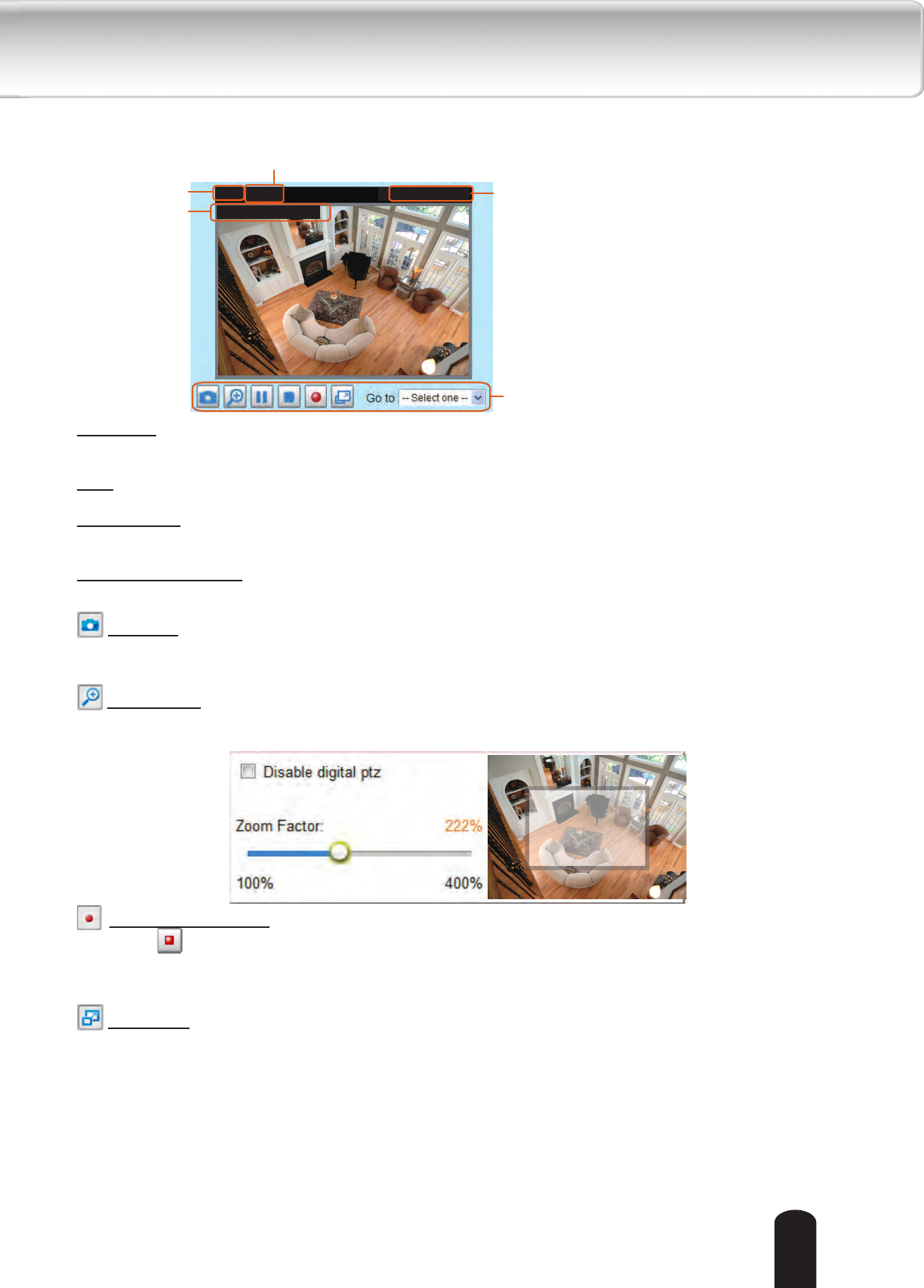 Go to -- Select one --

Disable digital ptz

Zoom Factor: 222%

100% 400%