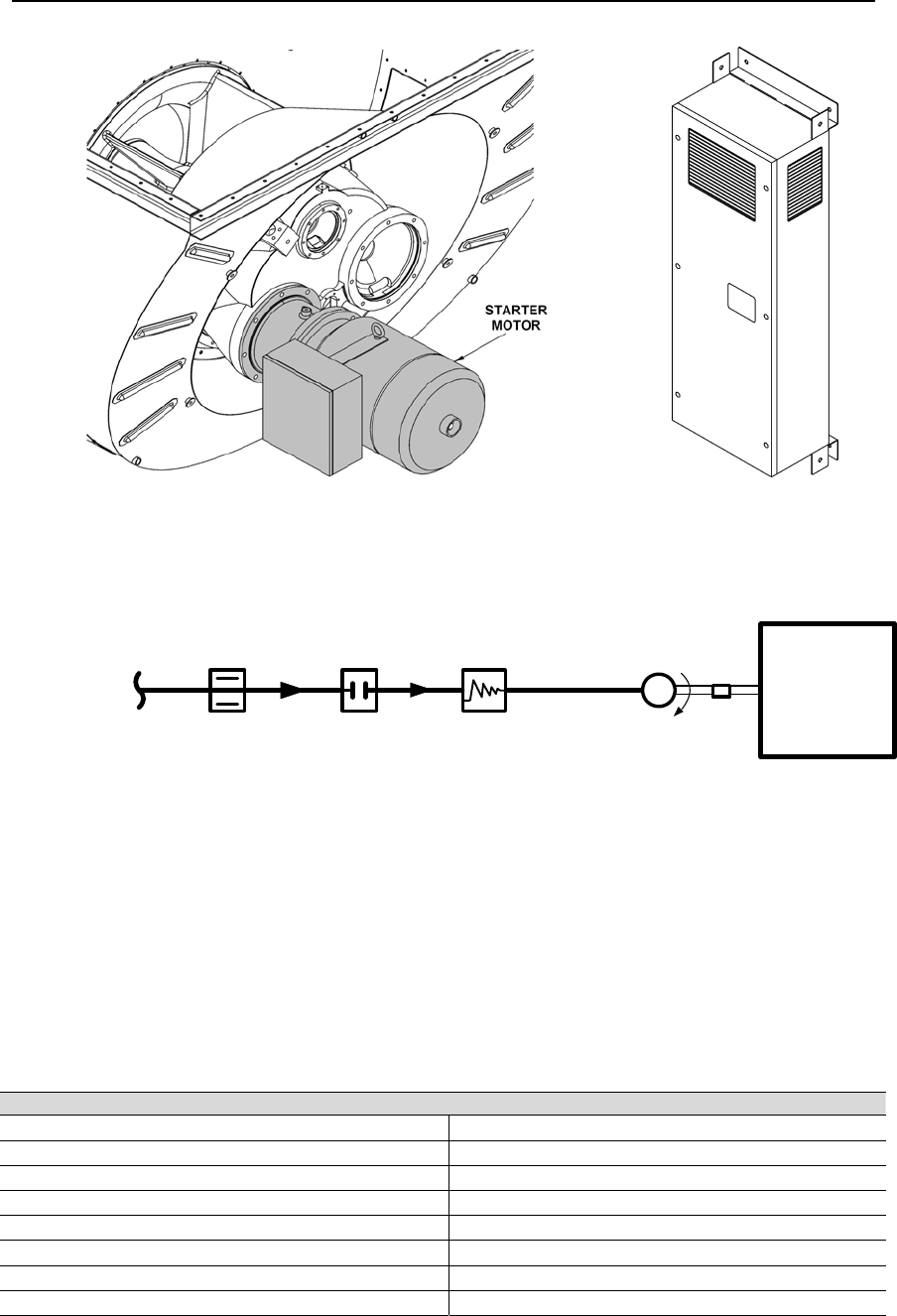 STARTER MOTOR