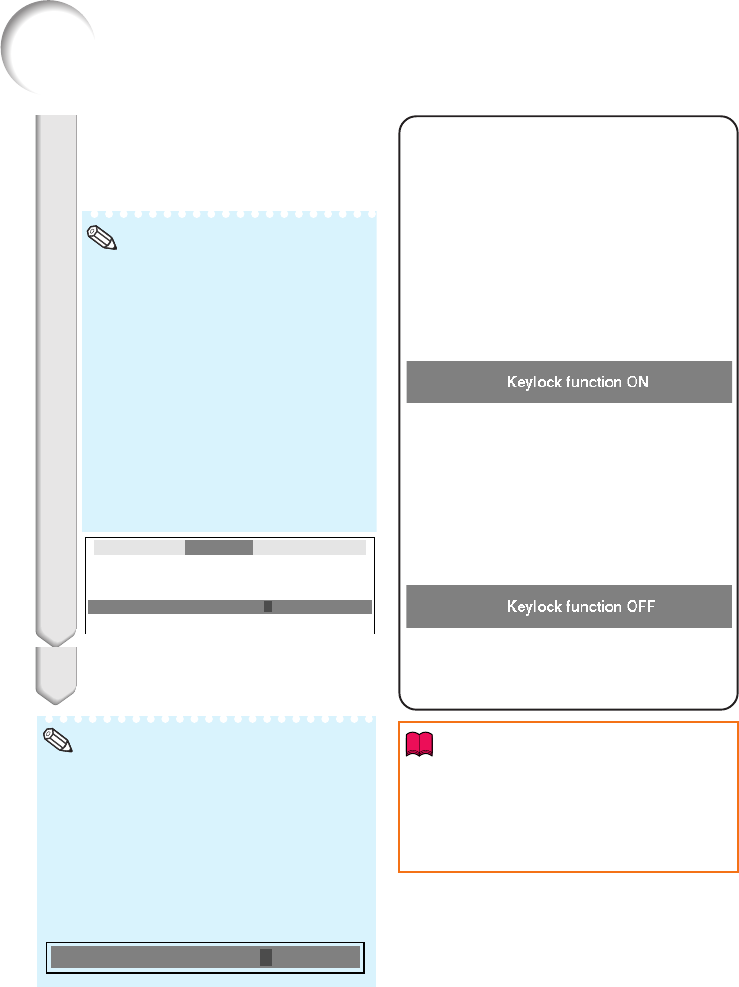 Keylock function ON

Keylock function OFF