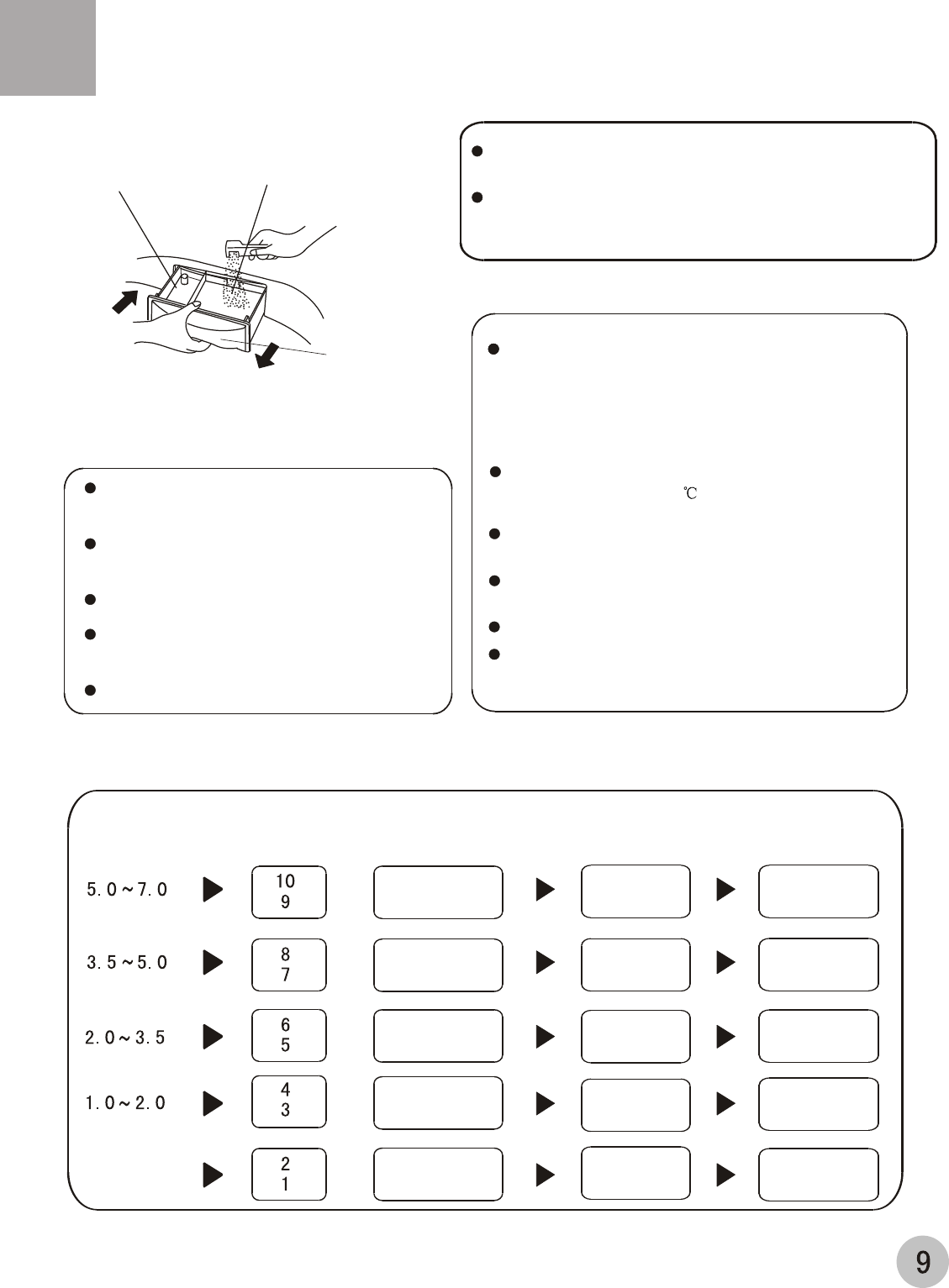 ℃

5.0～7.0

10
9

3.5～5.0

8
7

2.0～3.5

6
5

1.0～2.0

4
3

2
1

9