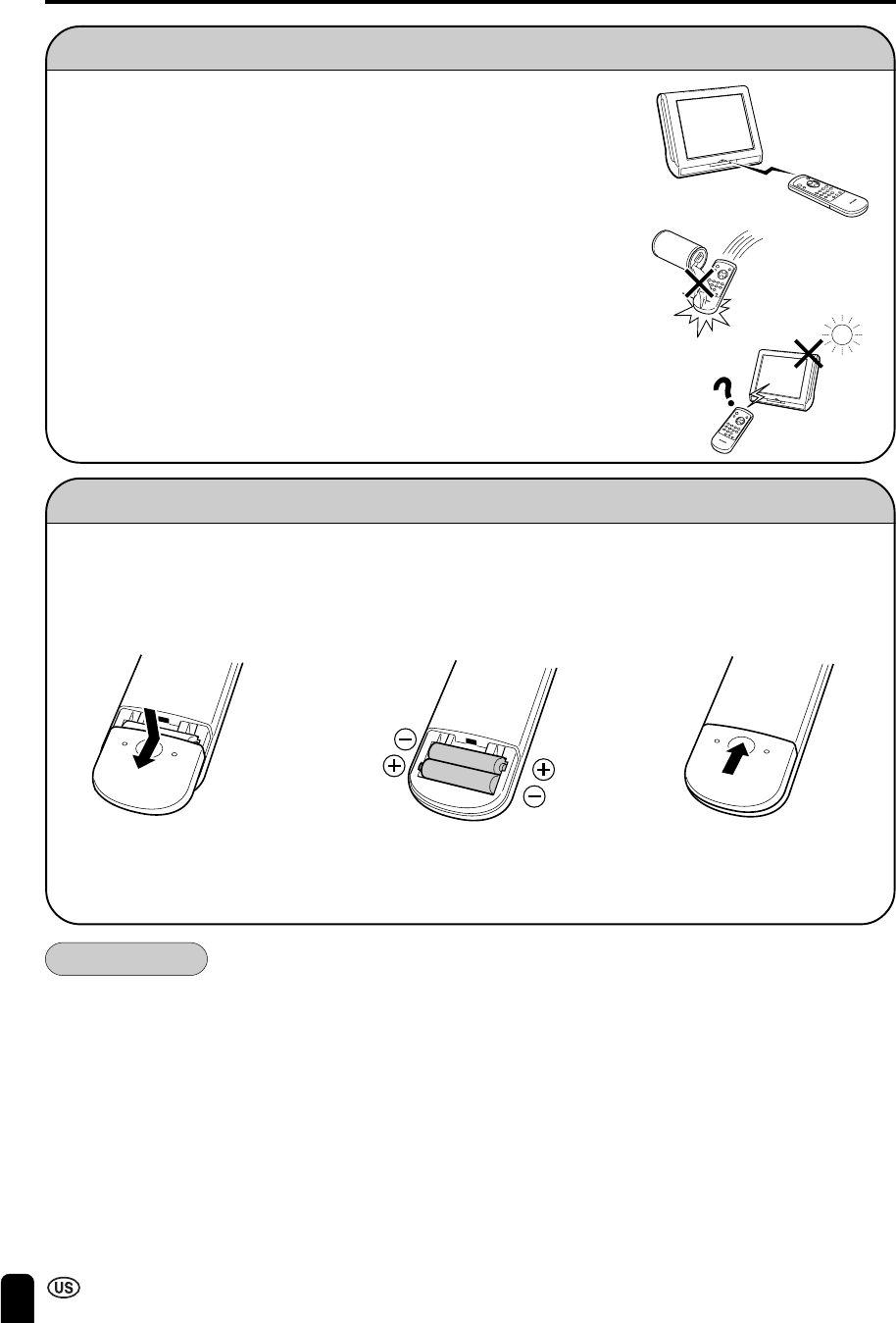 US