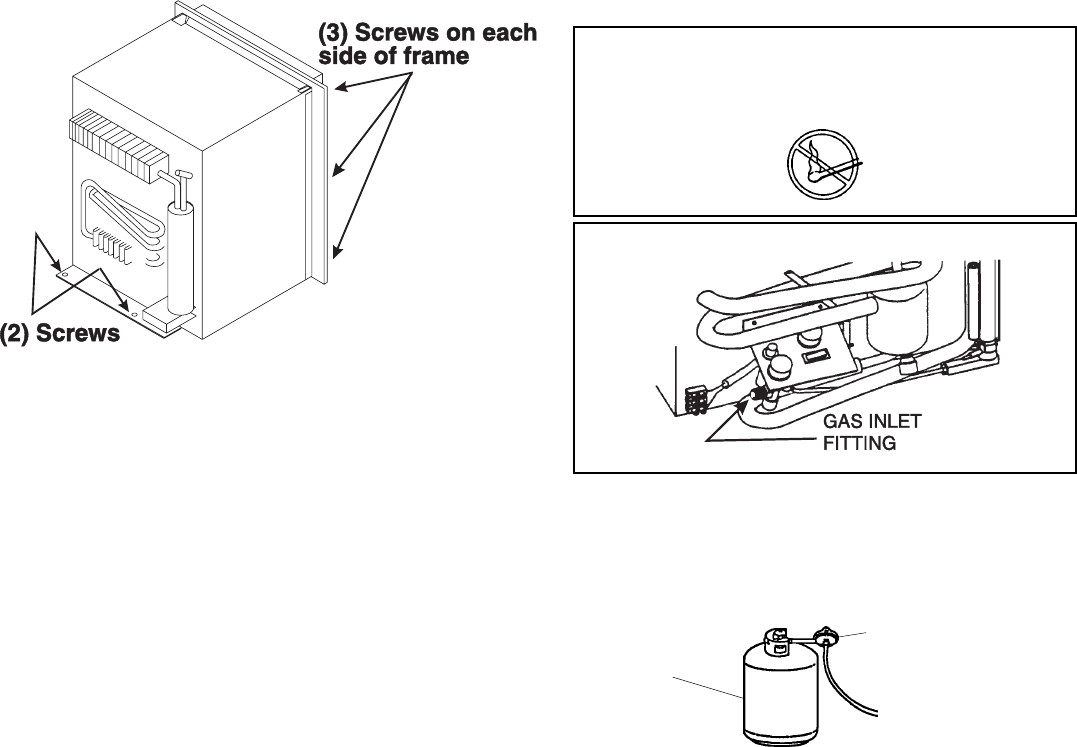 (3) Screws on each side of frame

(2) Screws

GAS INLET FITTING