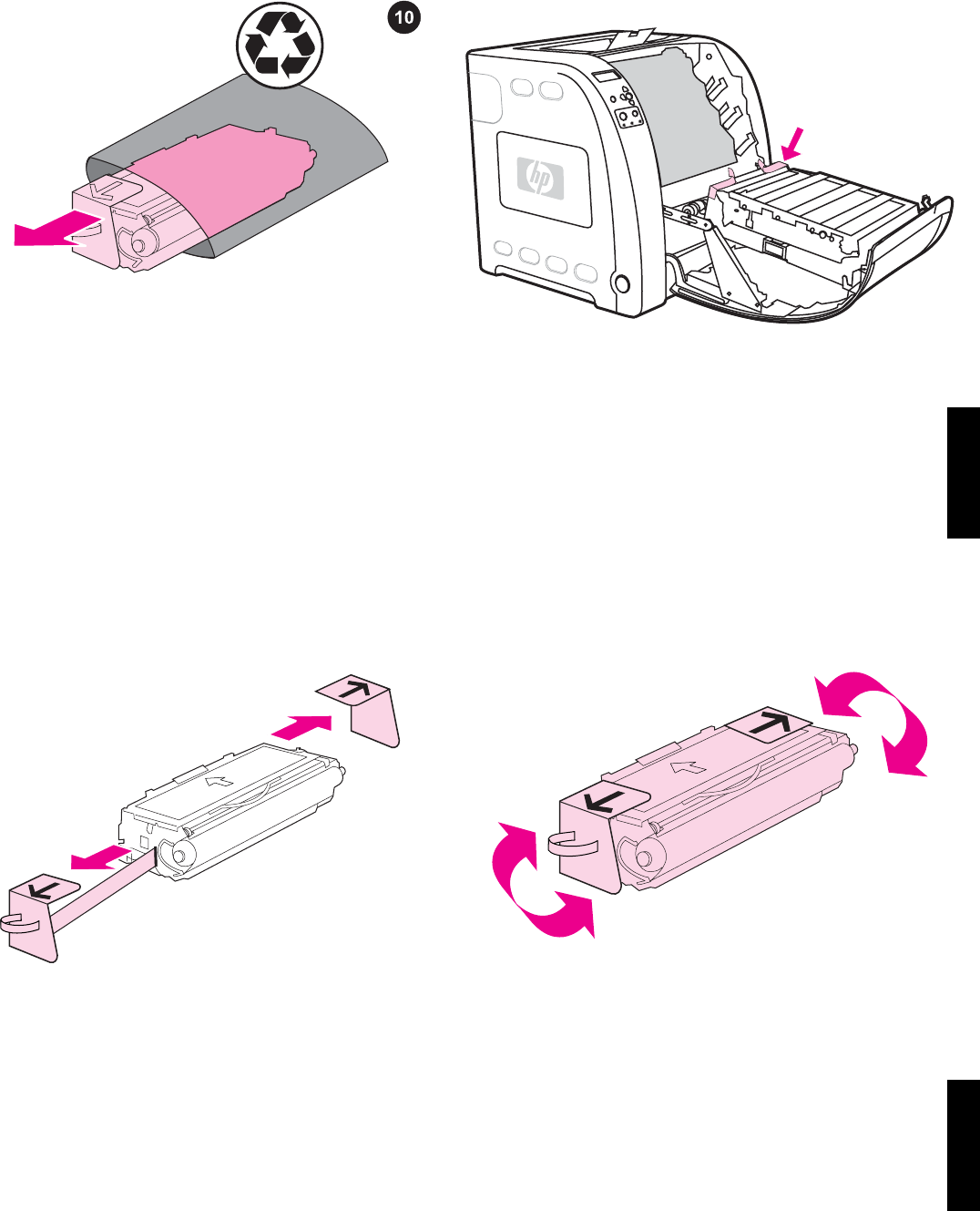 10

hp