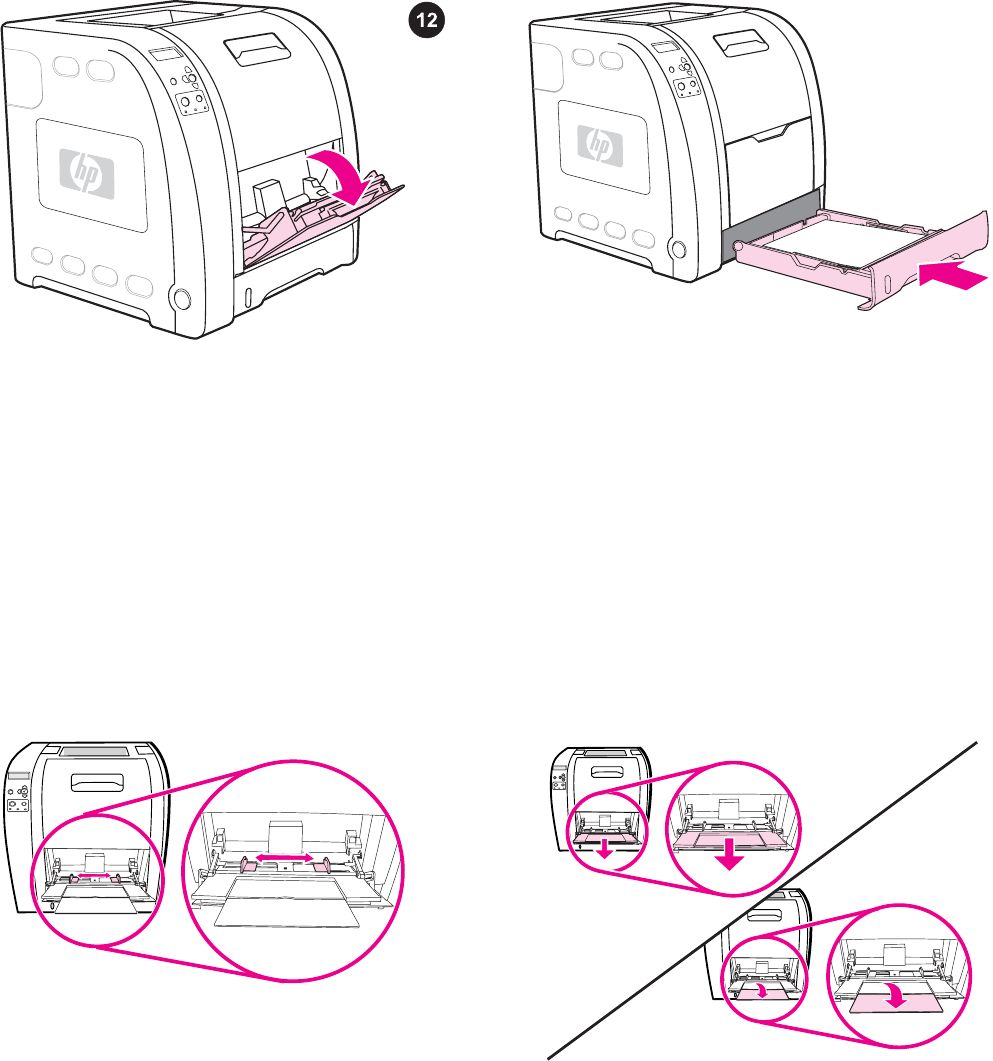 12