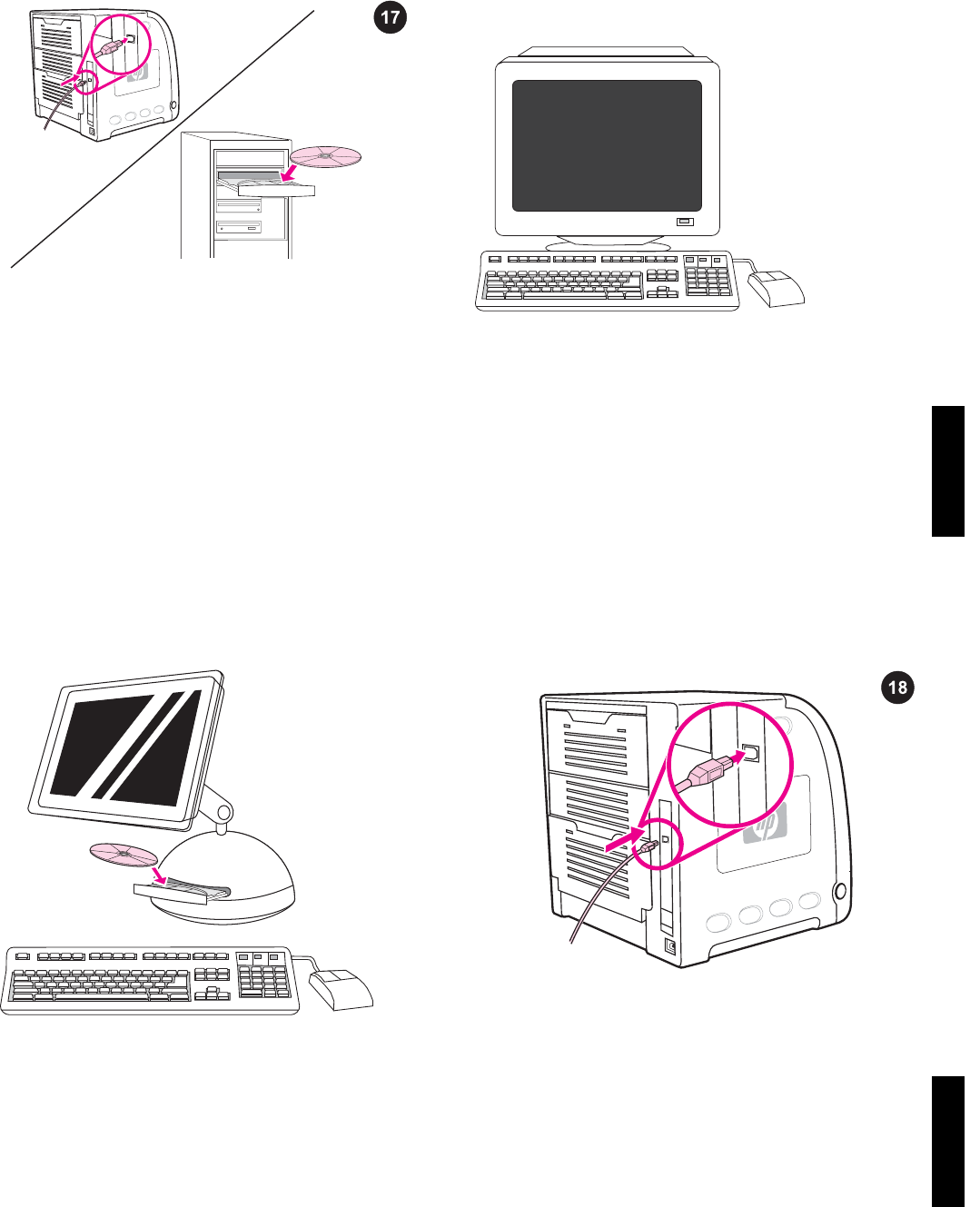 17

18