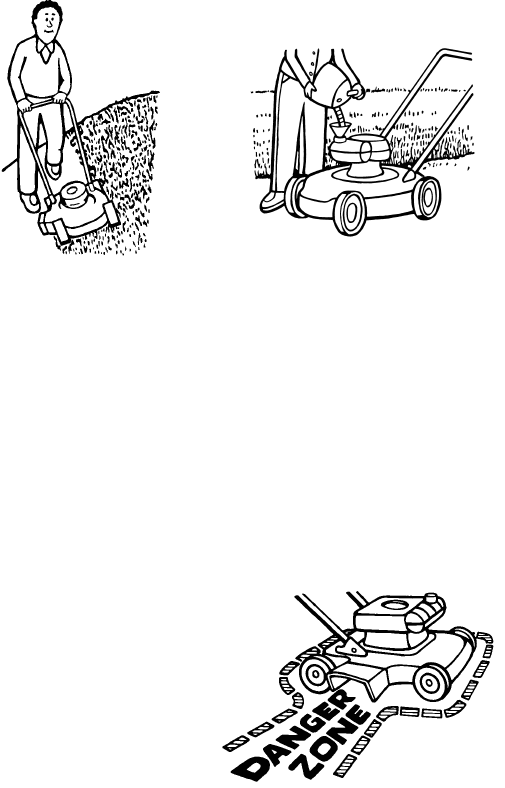 DANGER ZONE