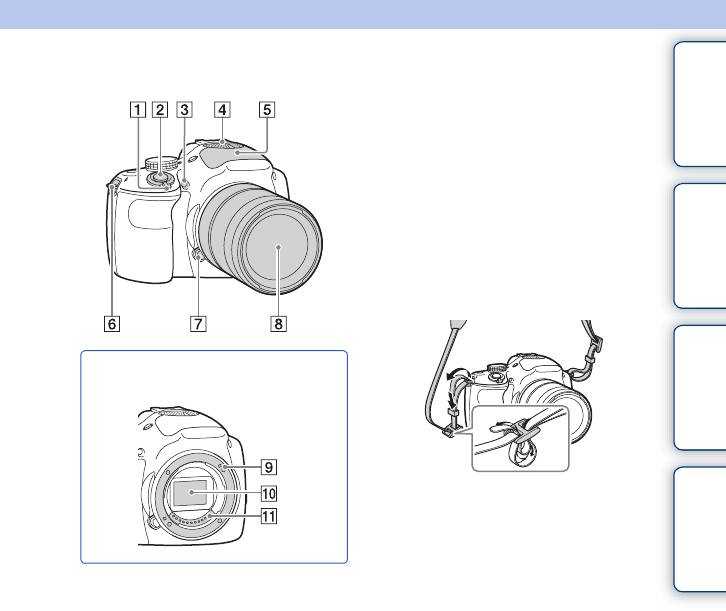 1 2 3 4 5

6 7 8

9
10
11