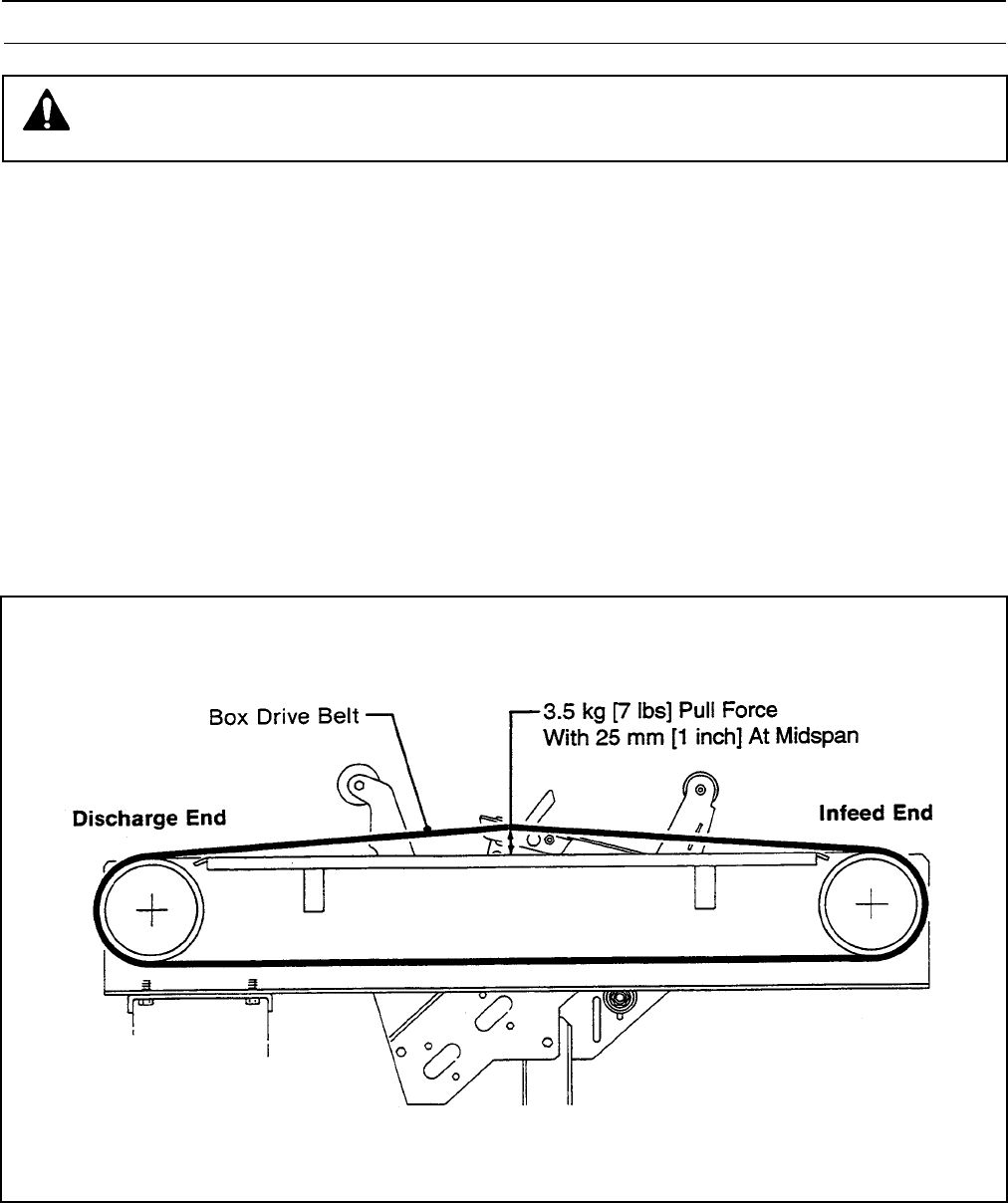 Box Drive Belt

3.5 kg [7 lbs] Pull Force
With 25 mm [1 inch] At Midspan

Discharge End

Infeed End