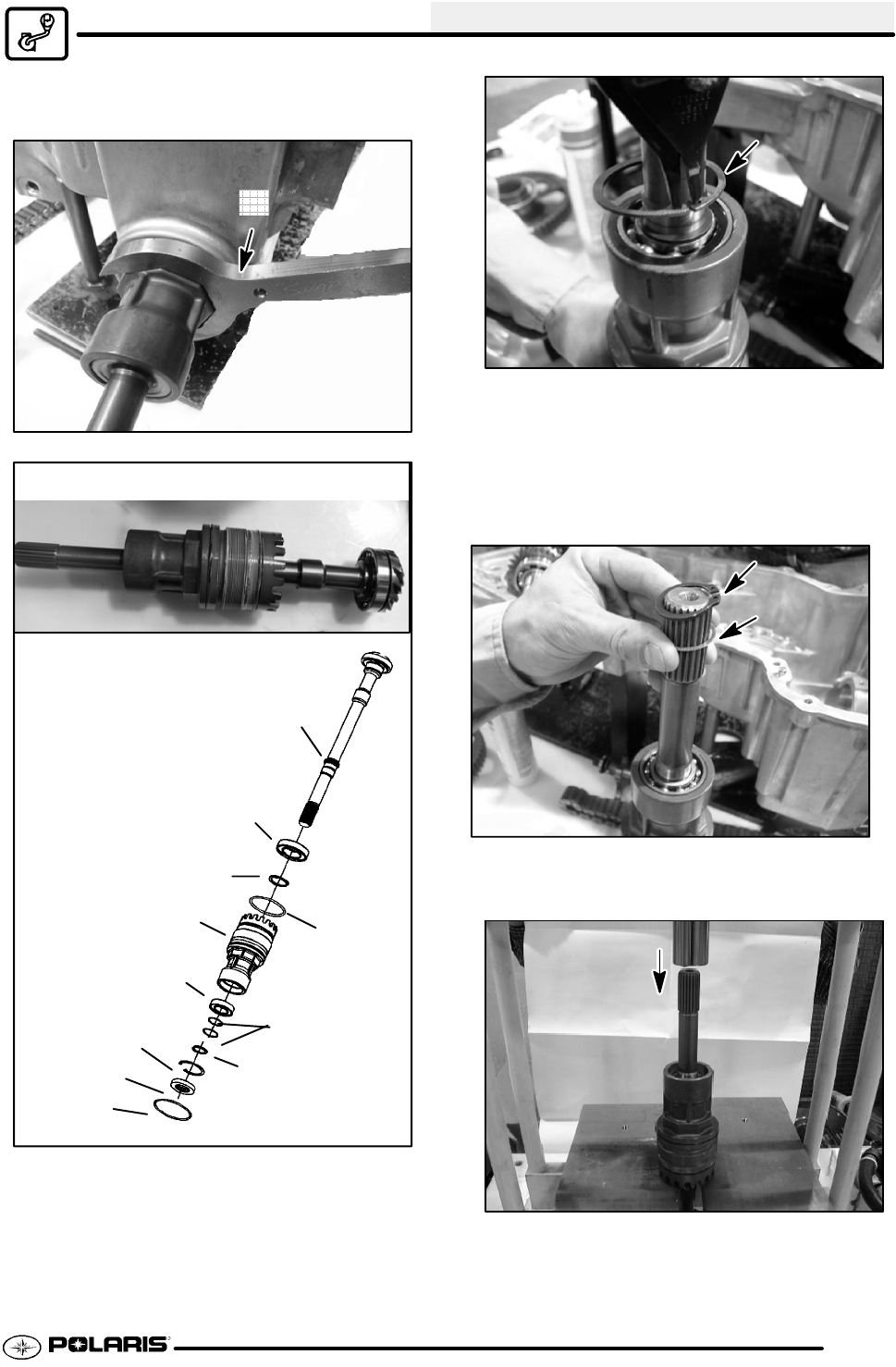 POLARIS