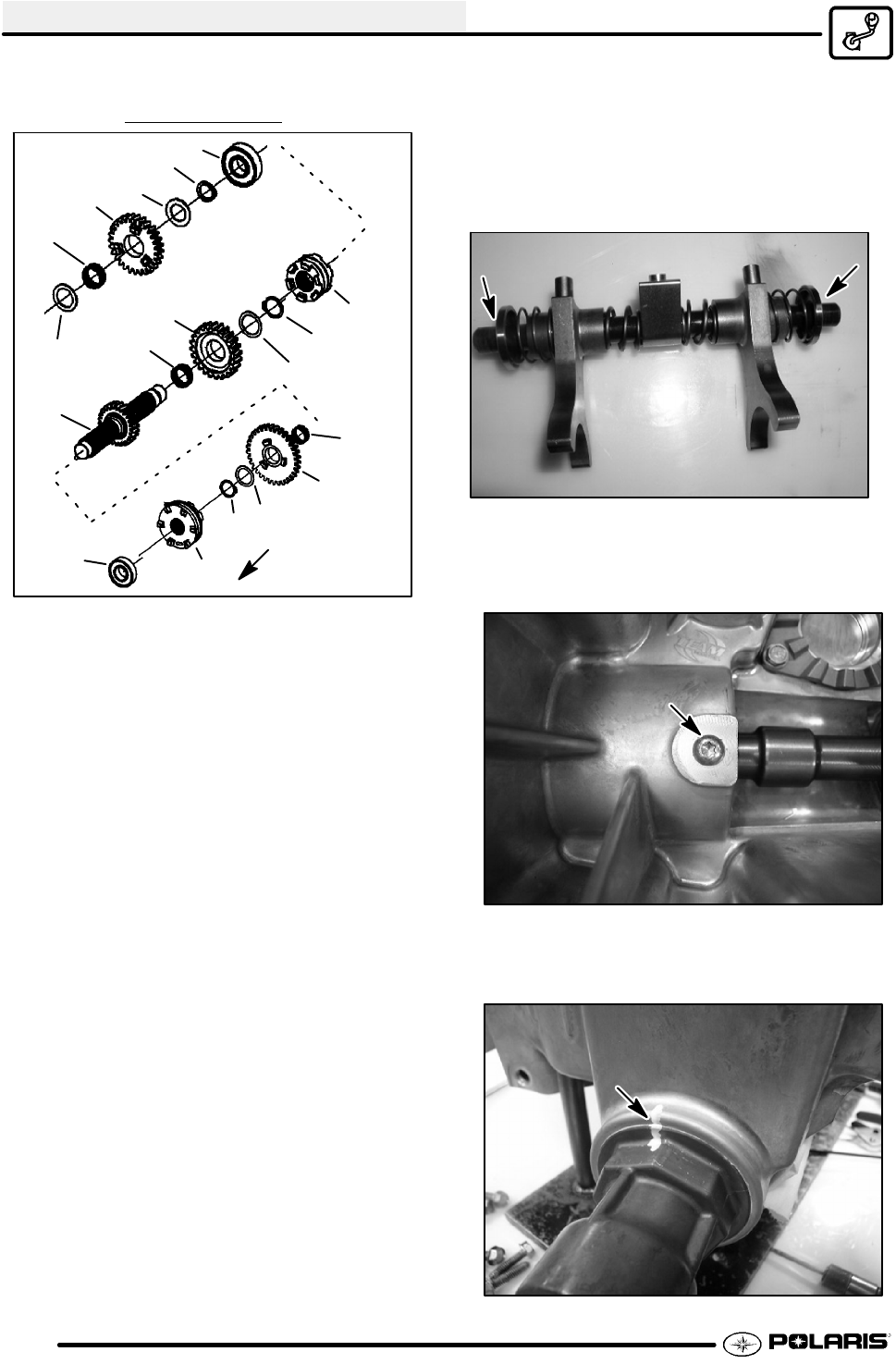 POLARIS