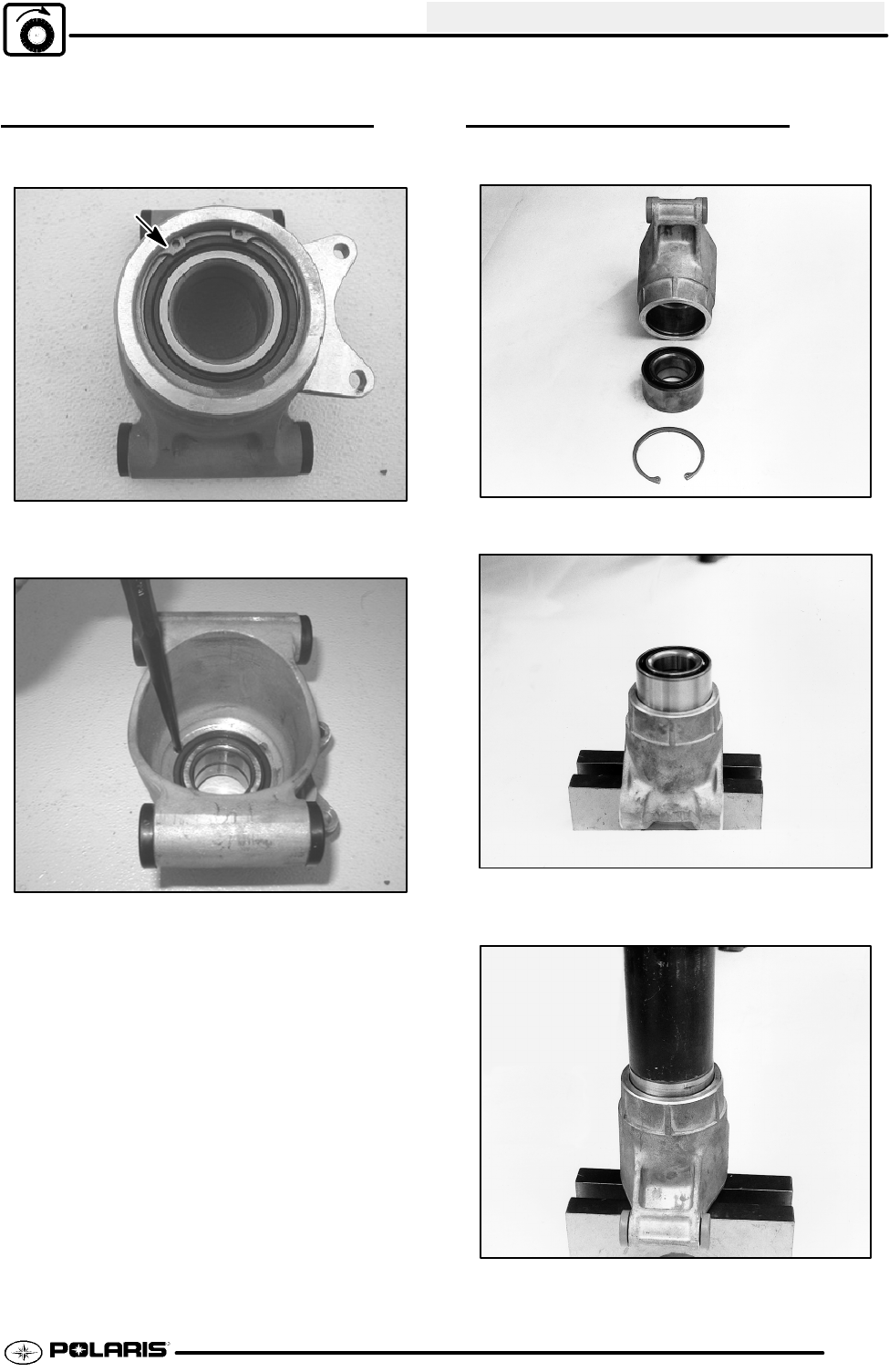 POLARIS