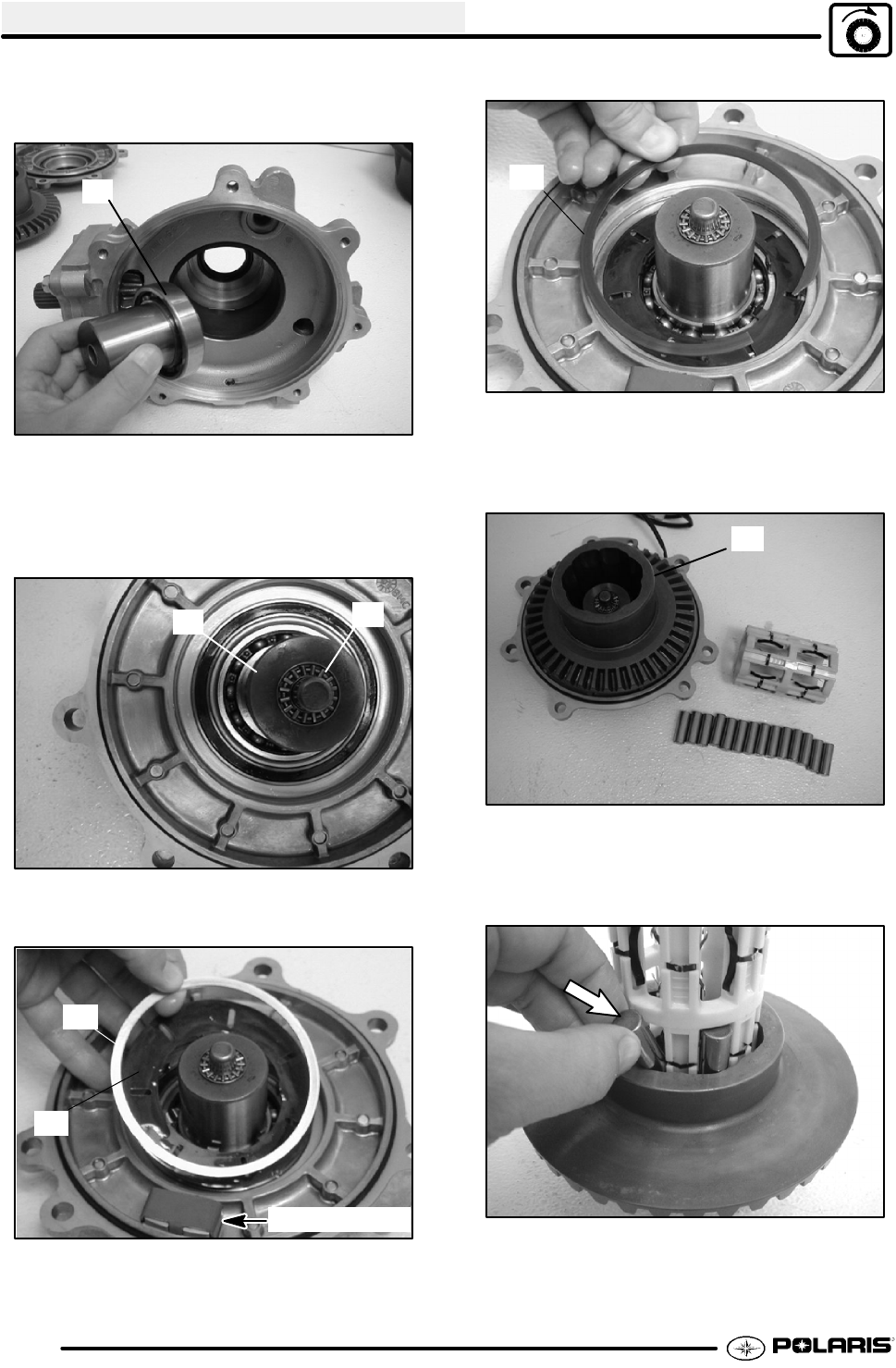 POLARIS