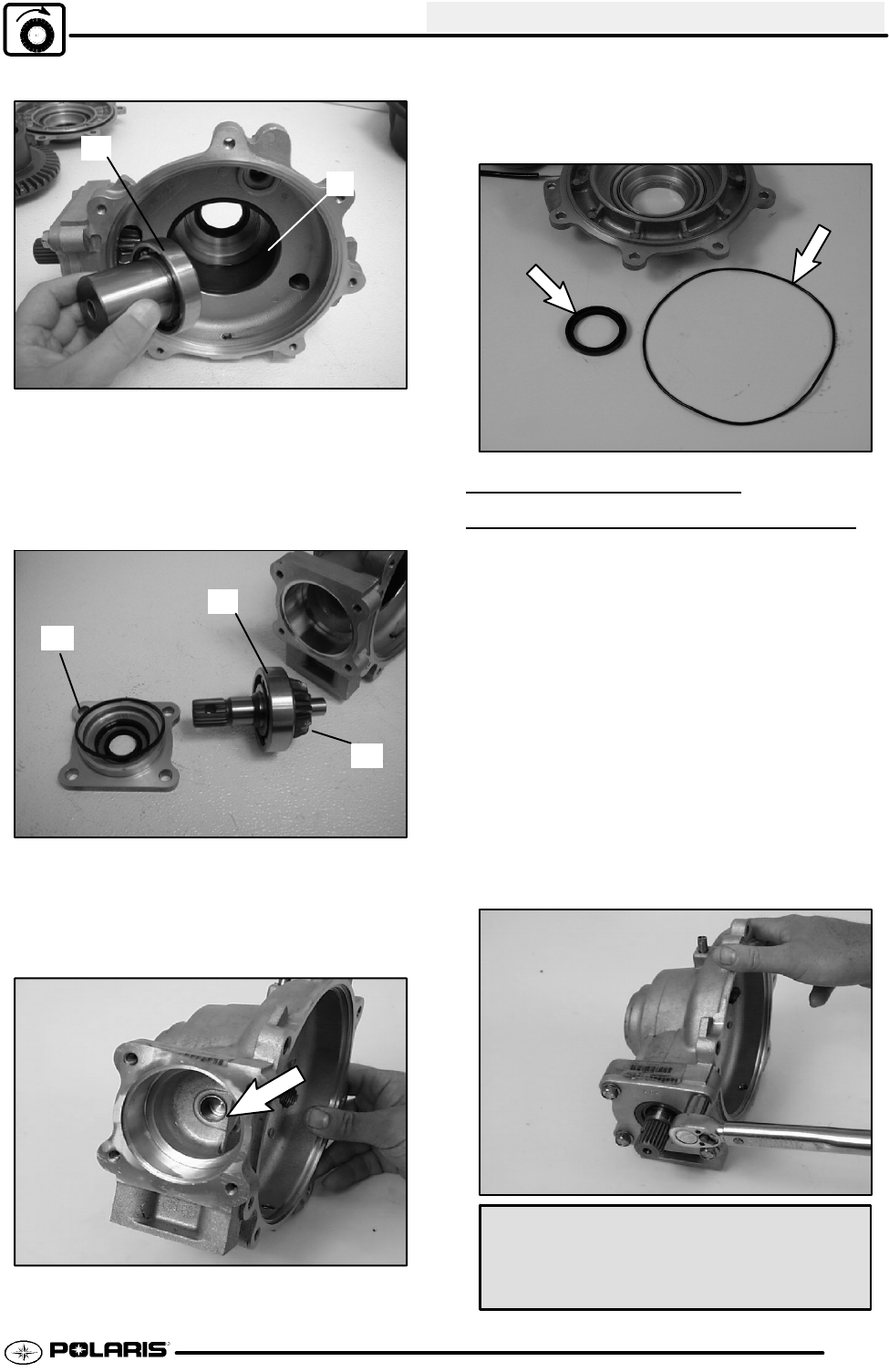 POLARIS