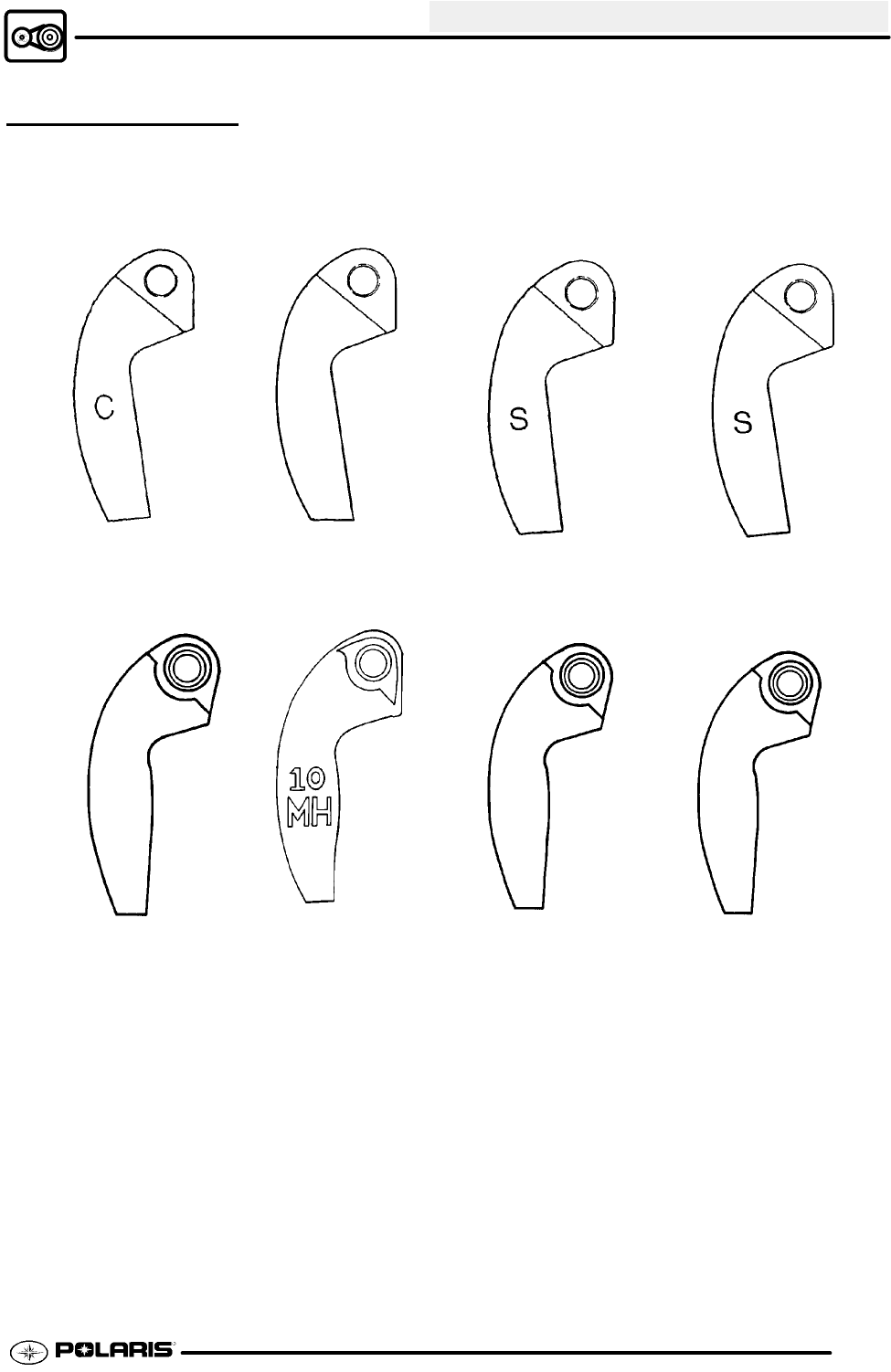 C

S

S

10
MH

POLARIS