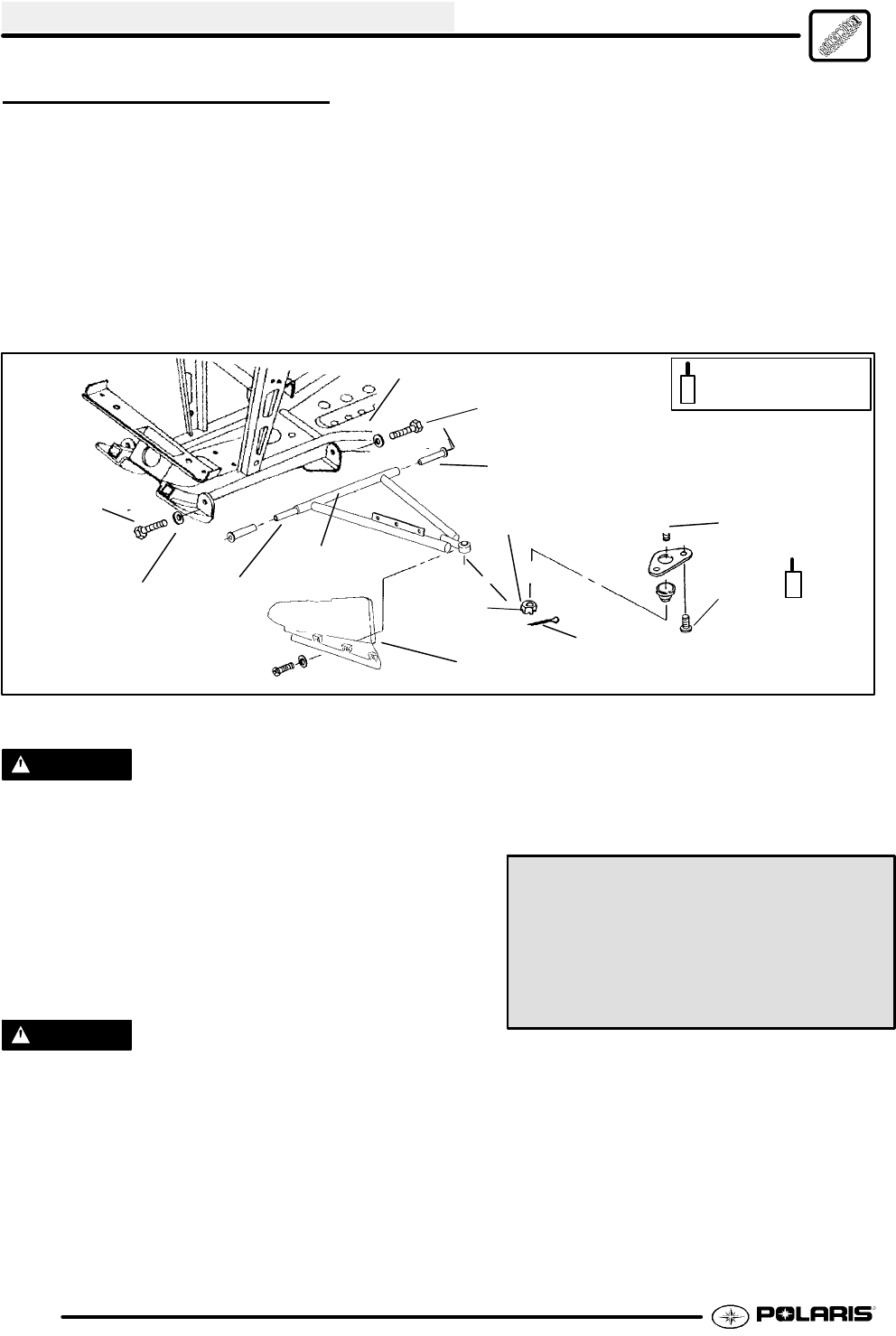 POLARIS