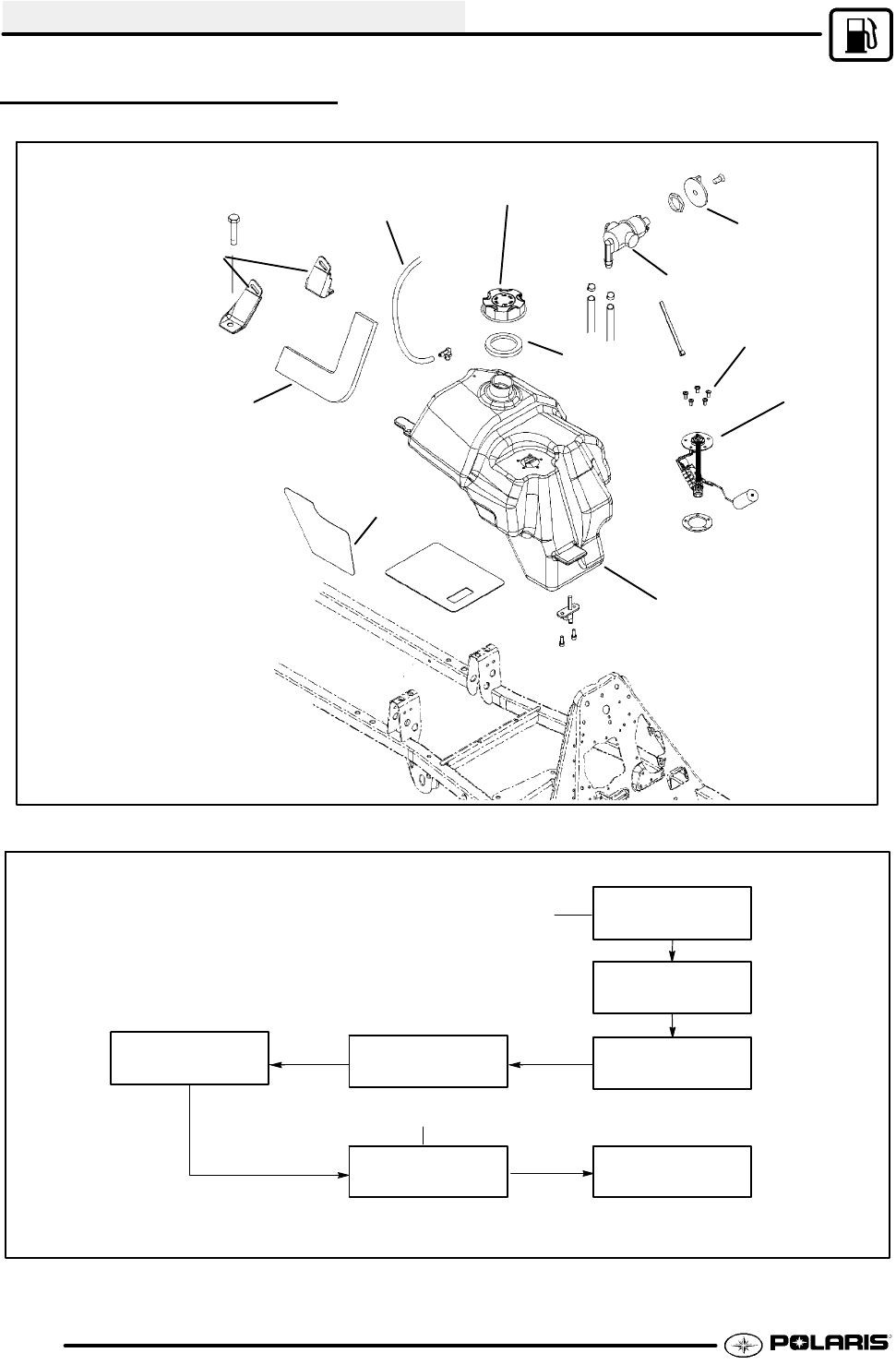 POLARIS