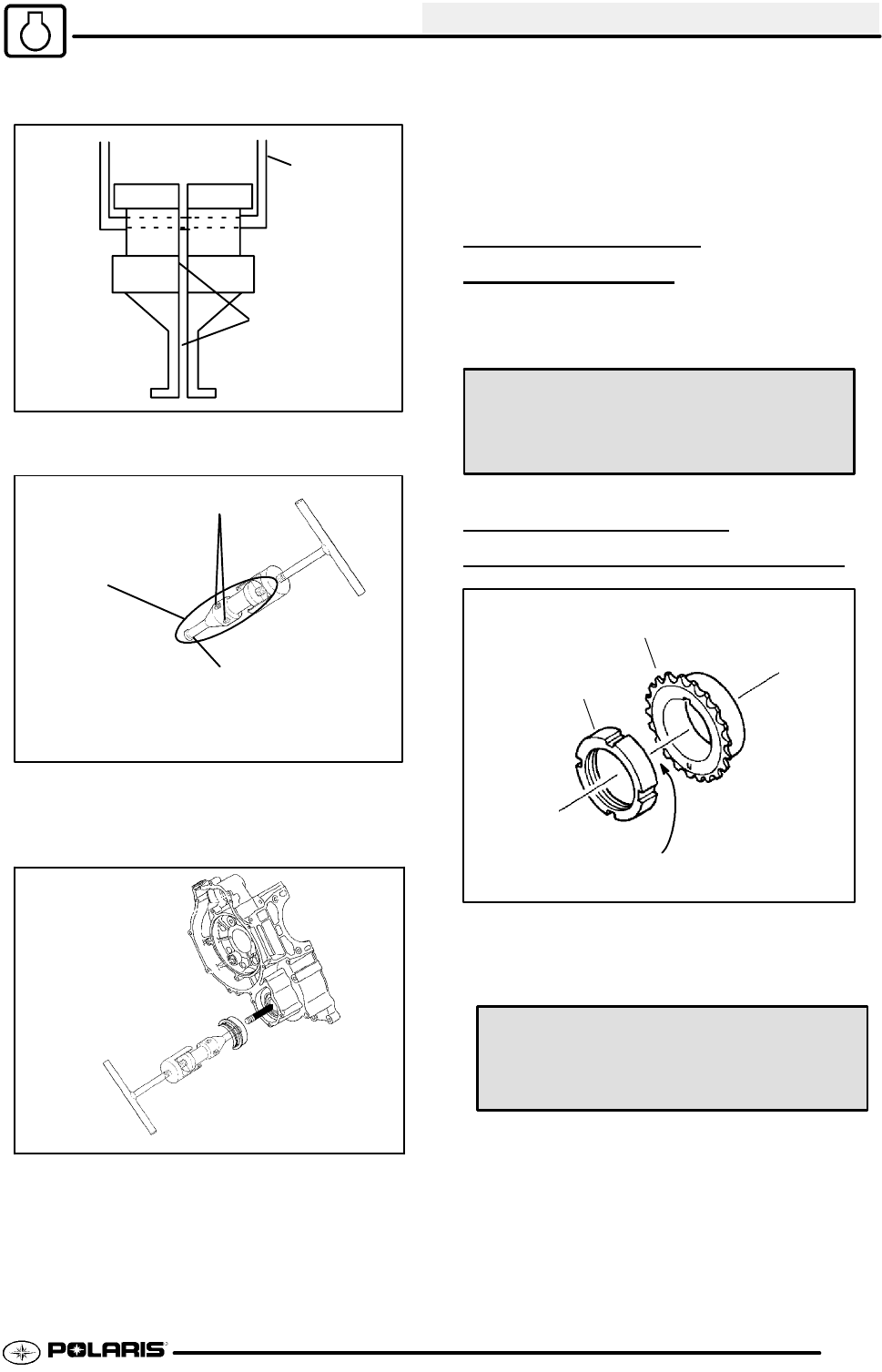 POLARIS