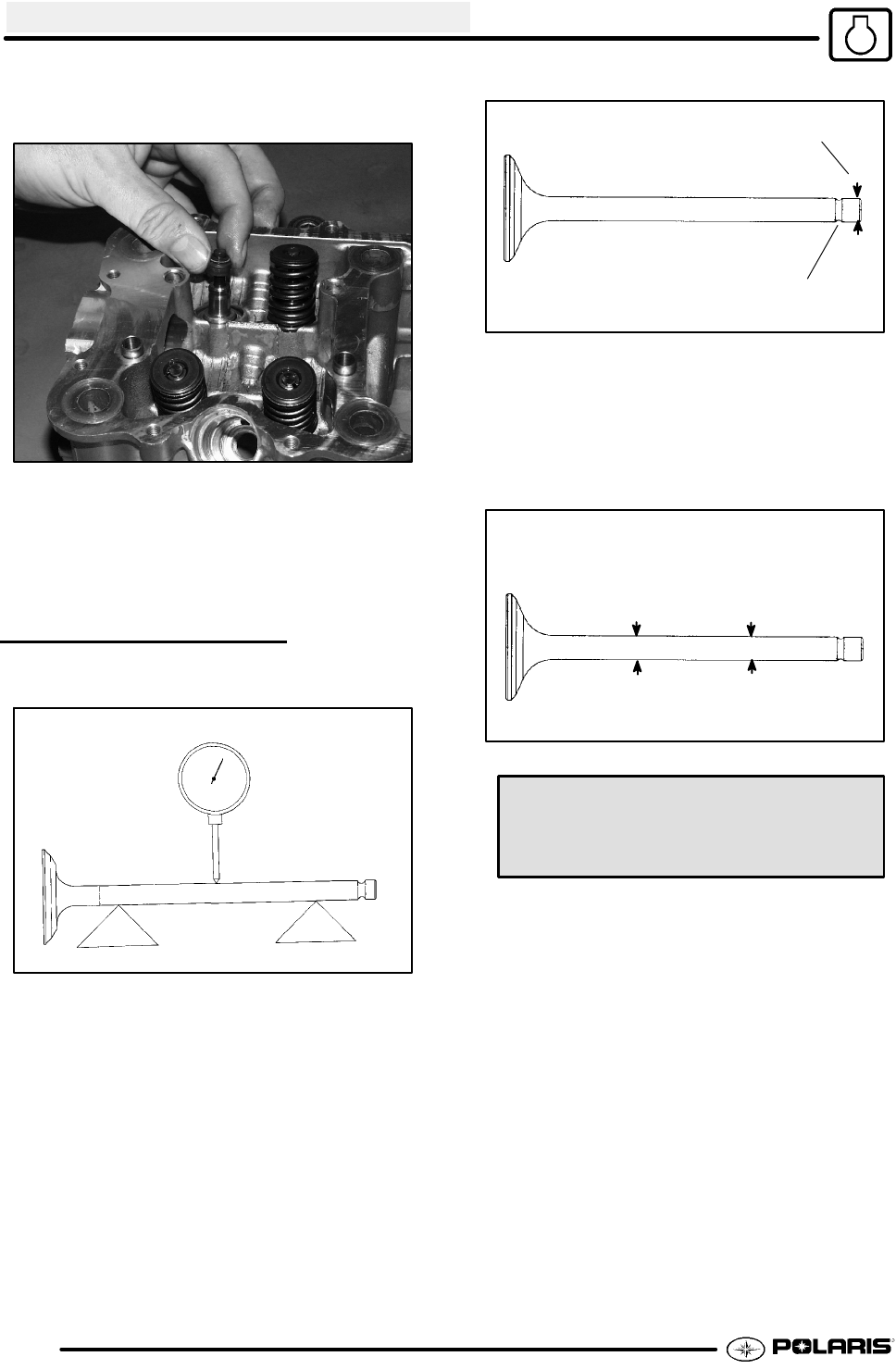 POLARIS