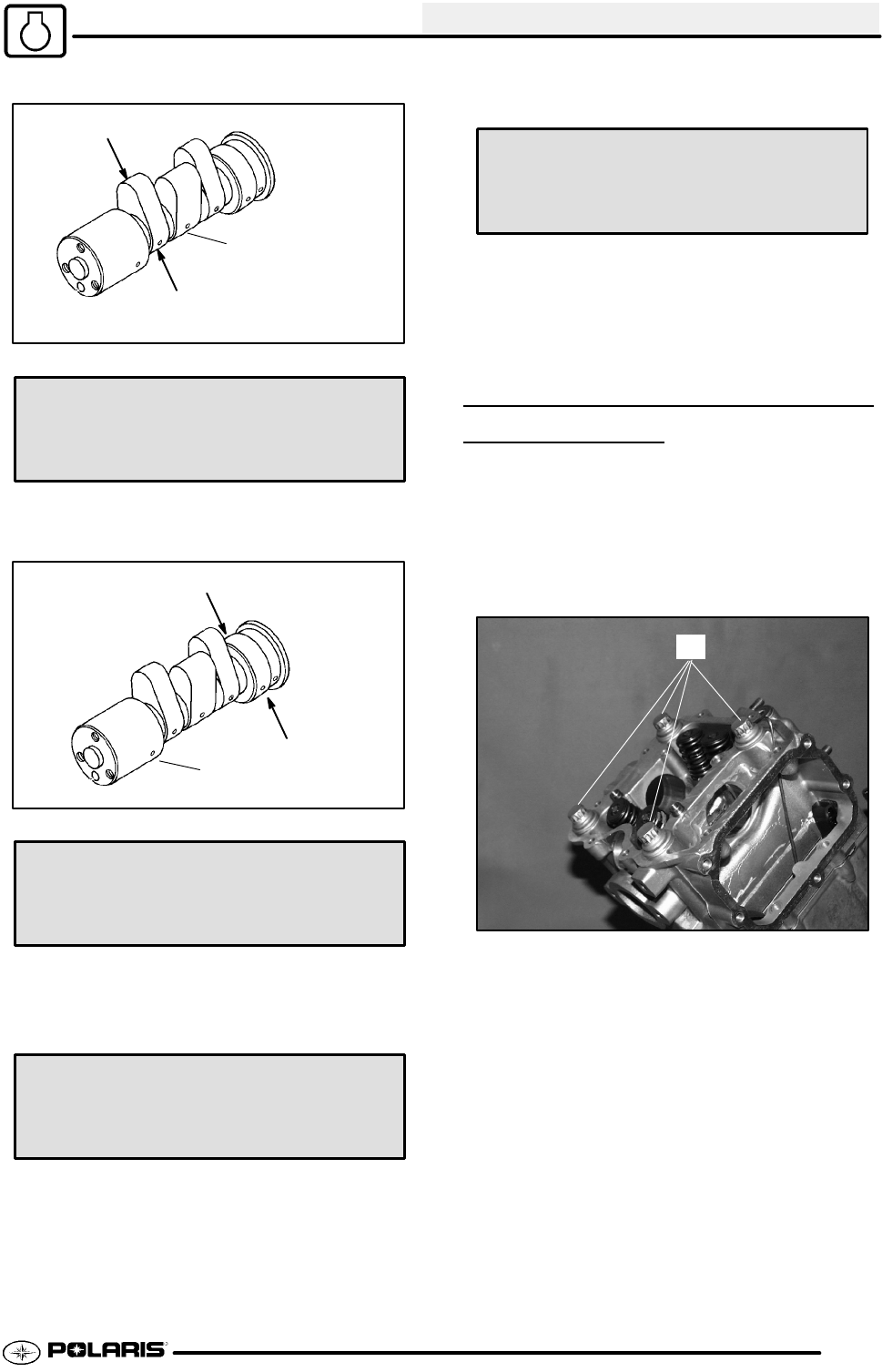 POLARIS