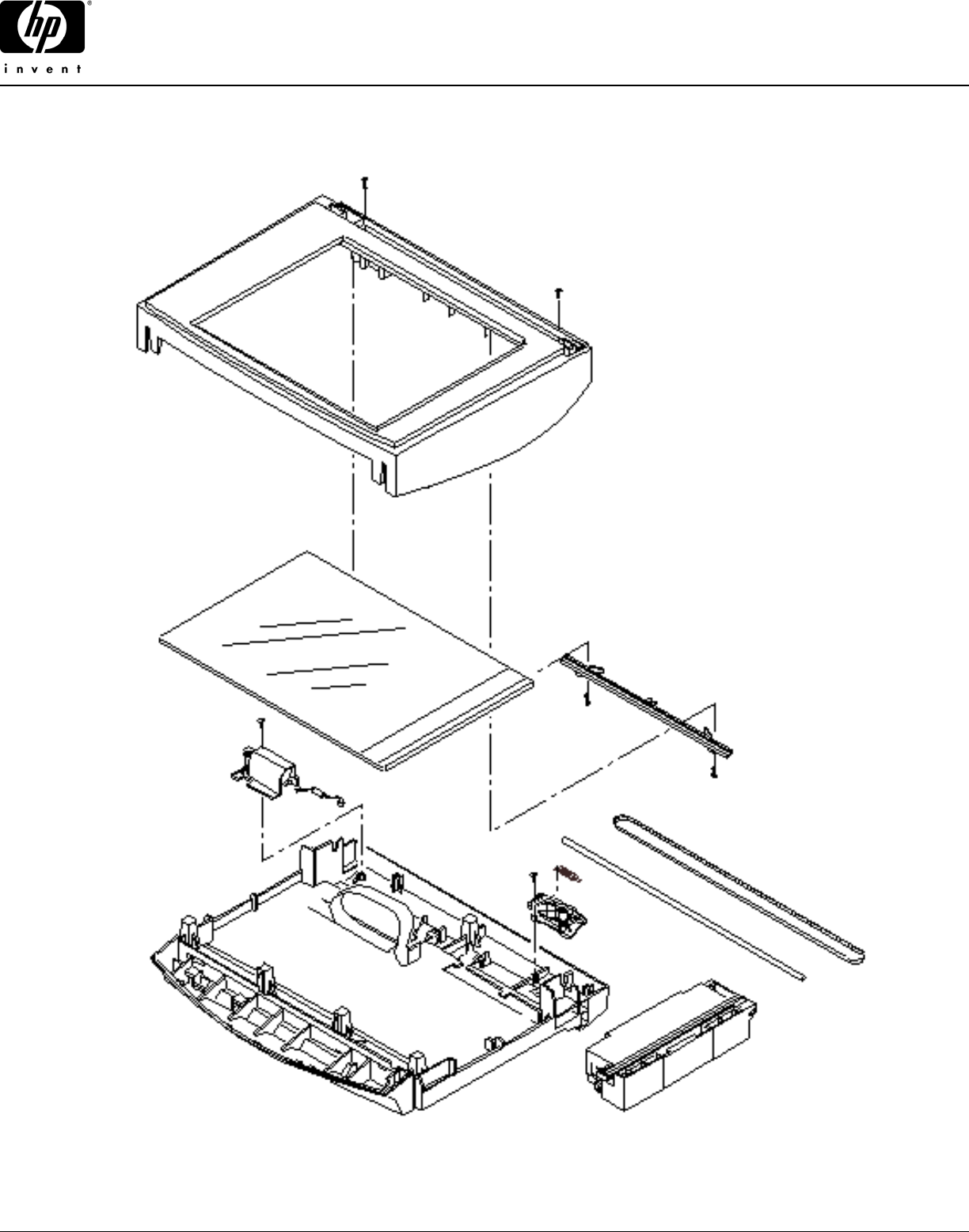 hp
invent