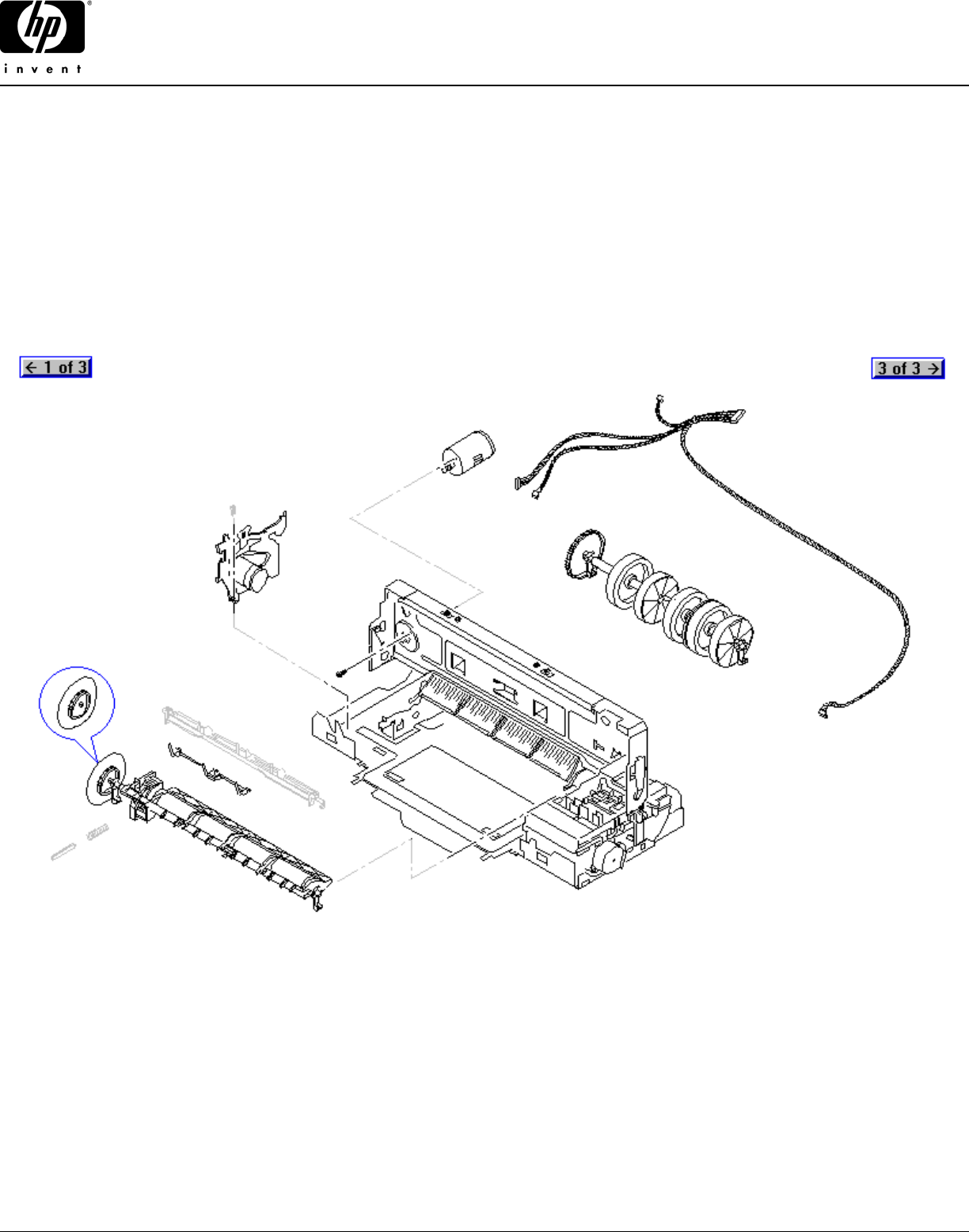 hp
invent

← 1 of 3

3 of 3 →