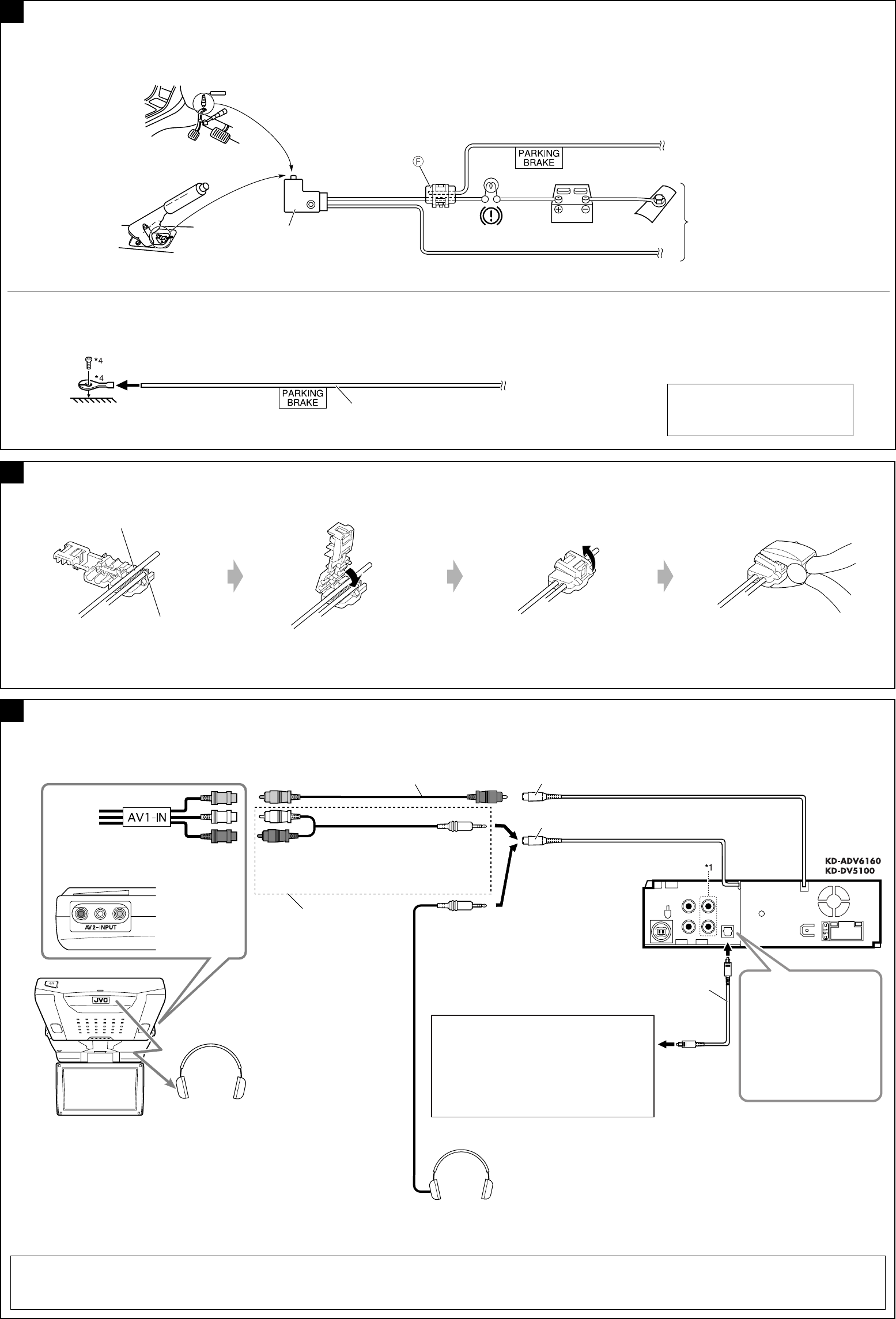 F

PARKING BRAKE

*4

*4

PARKING BRAKE

AV1-IN

AV2-INPUT

JVC

*1

KD-ADV6160
KD-DV5100