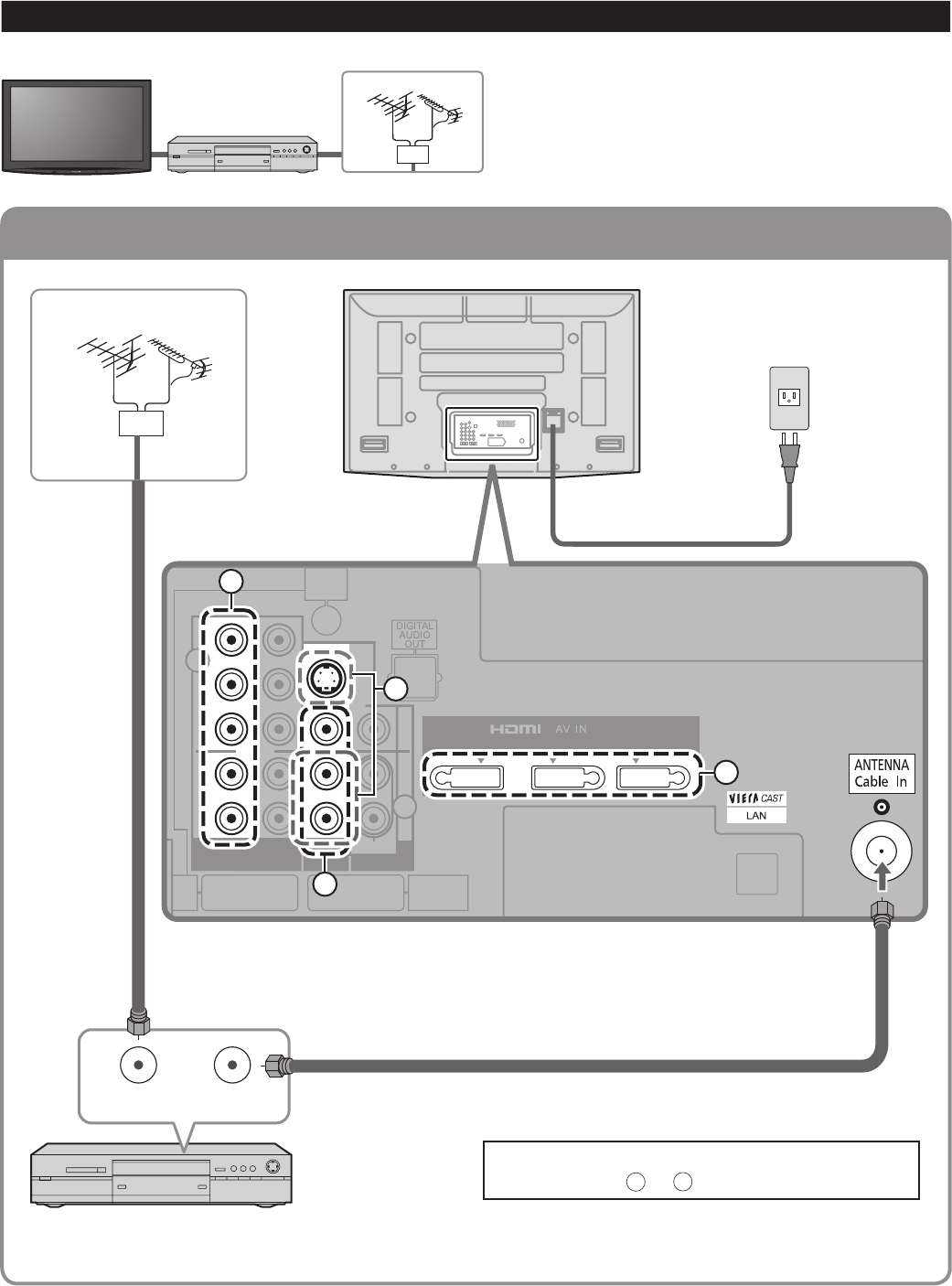 DIGITAL AUDIO OUT

HDMI AV IN

ANTENNA Cable In

VIERA CAST

LAN