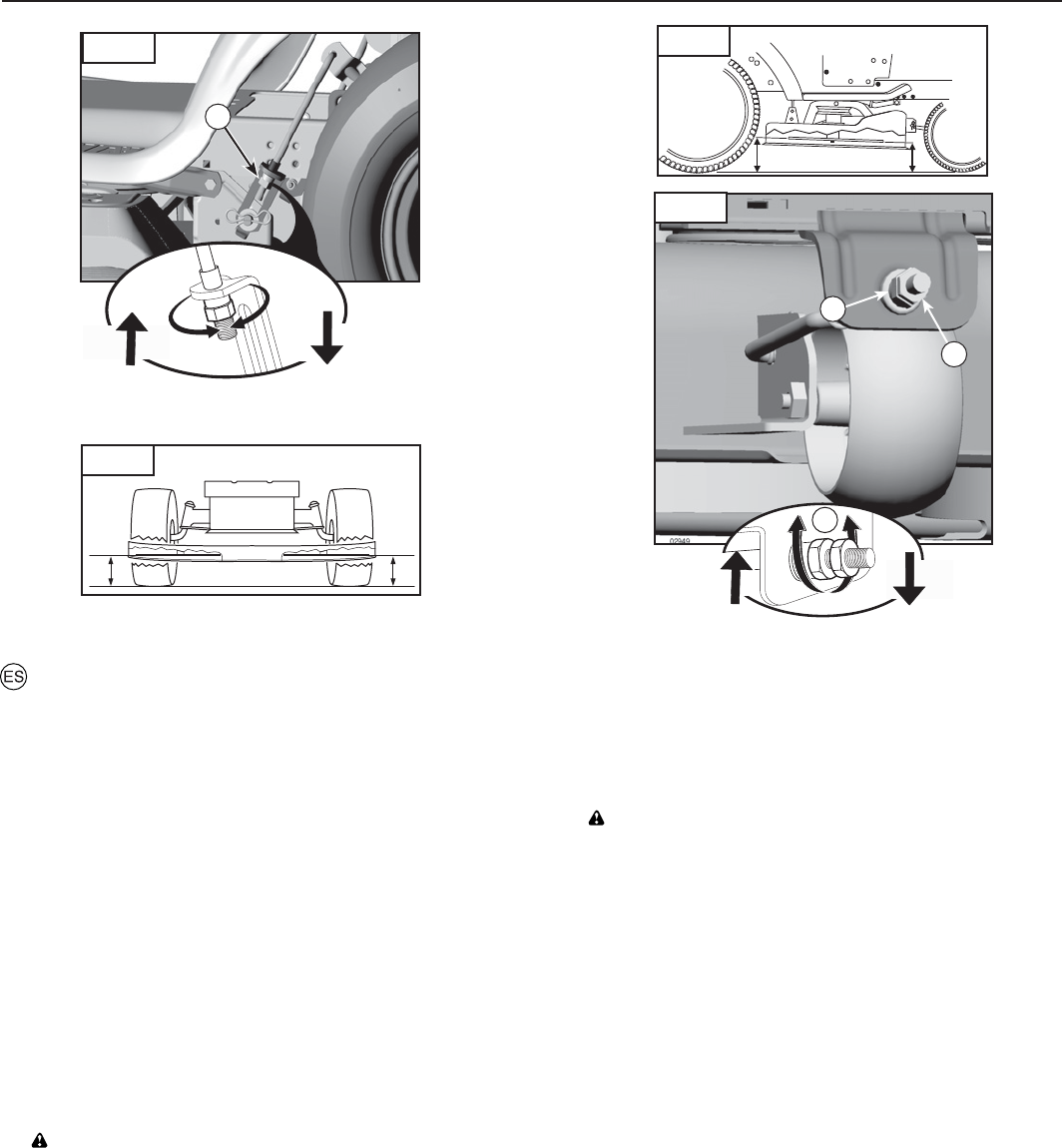 ES

02949