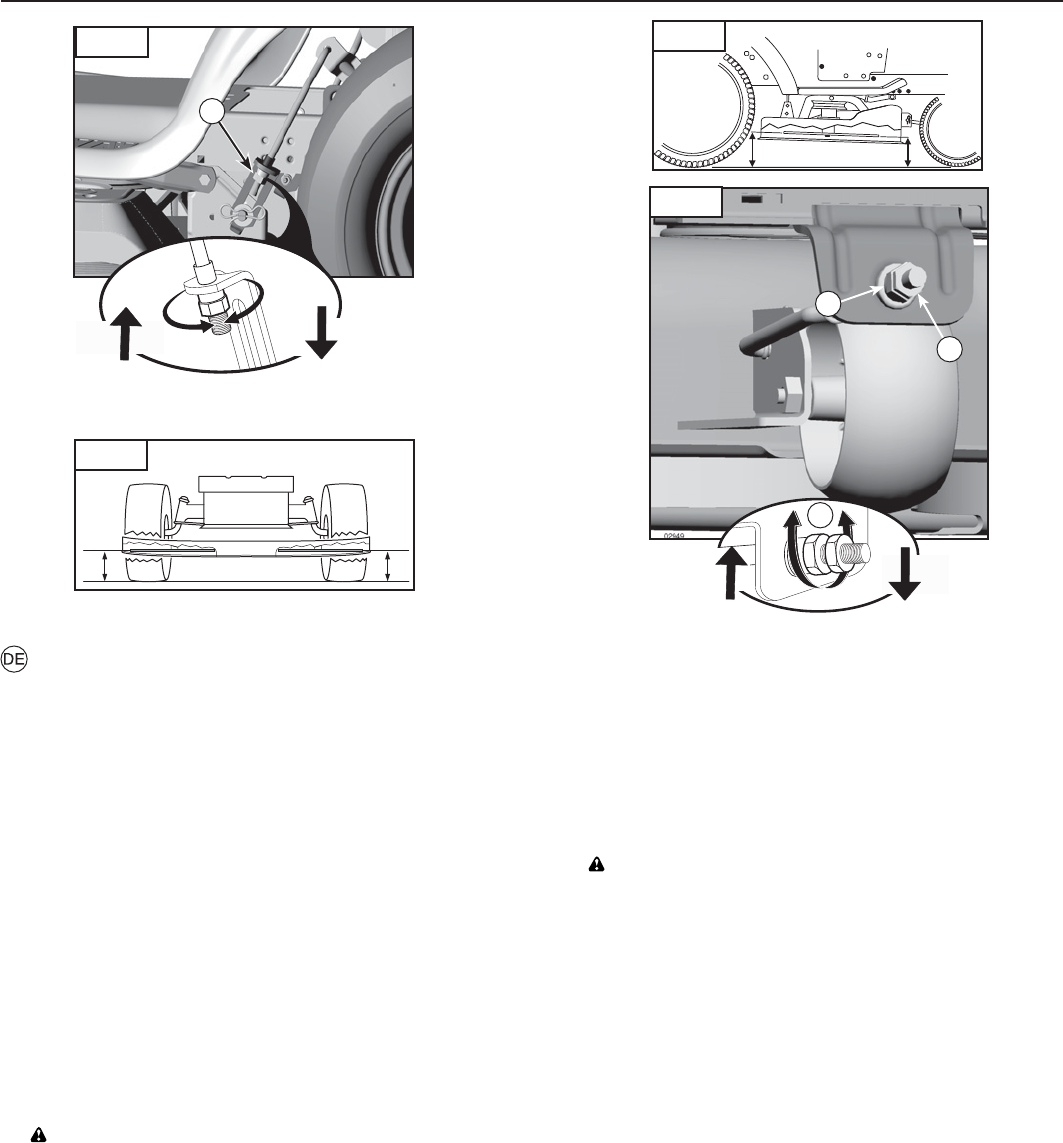 DE

02549