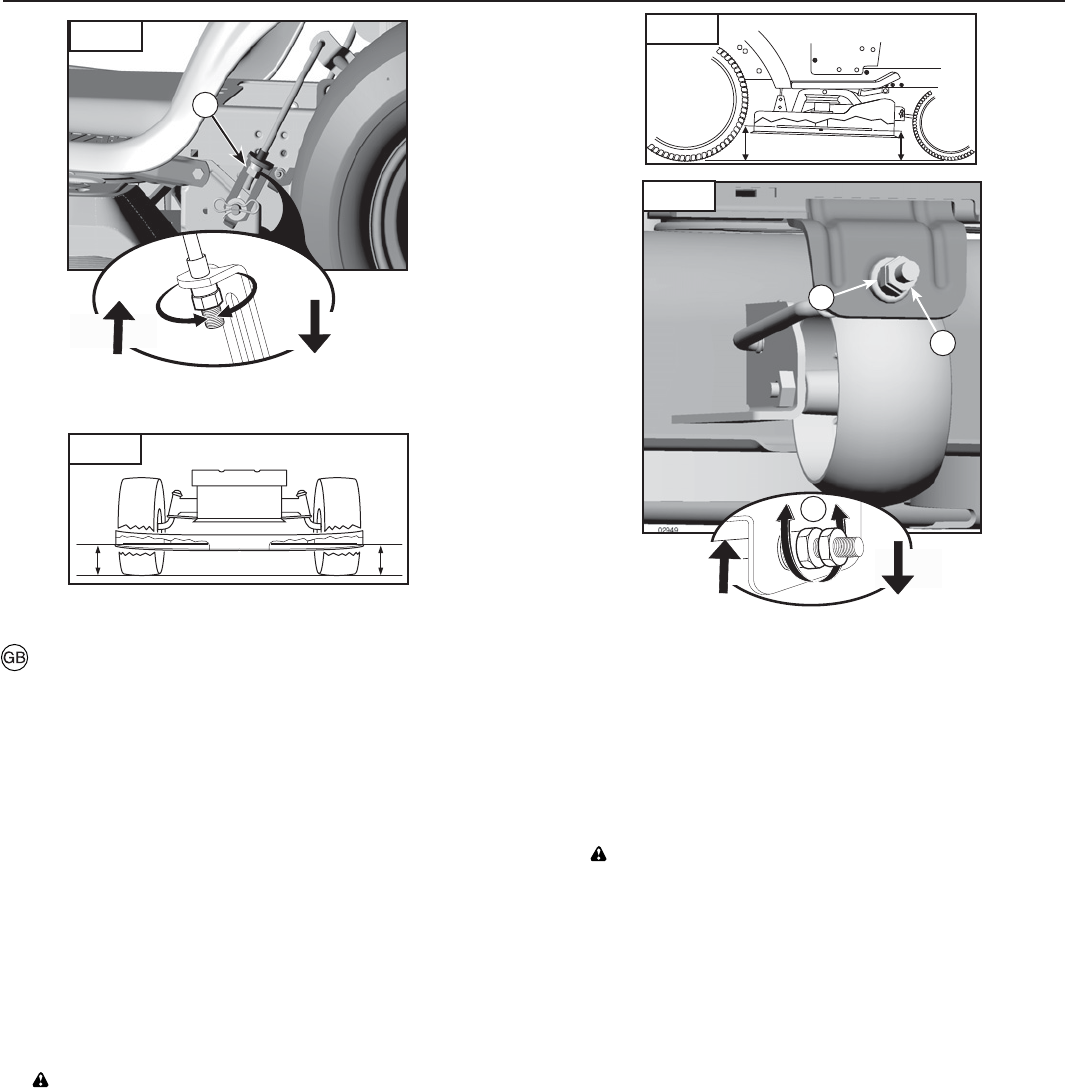 GB

02949