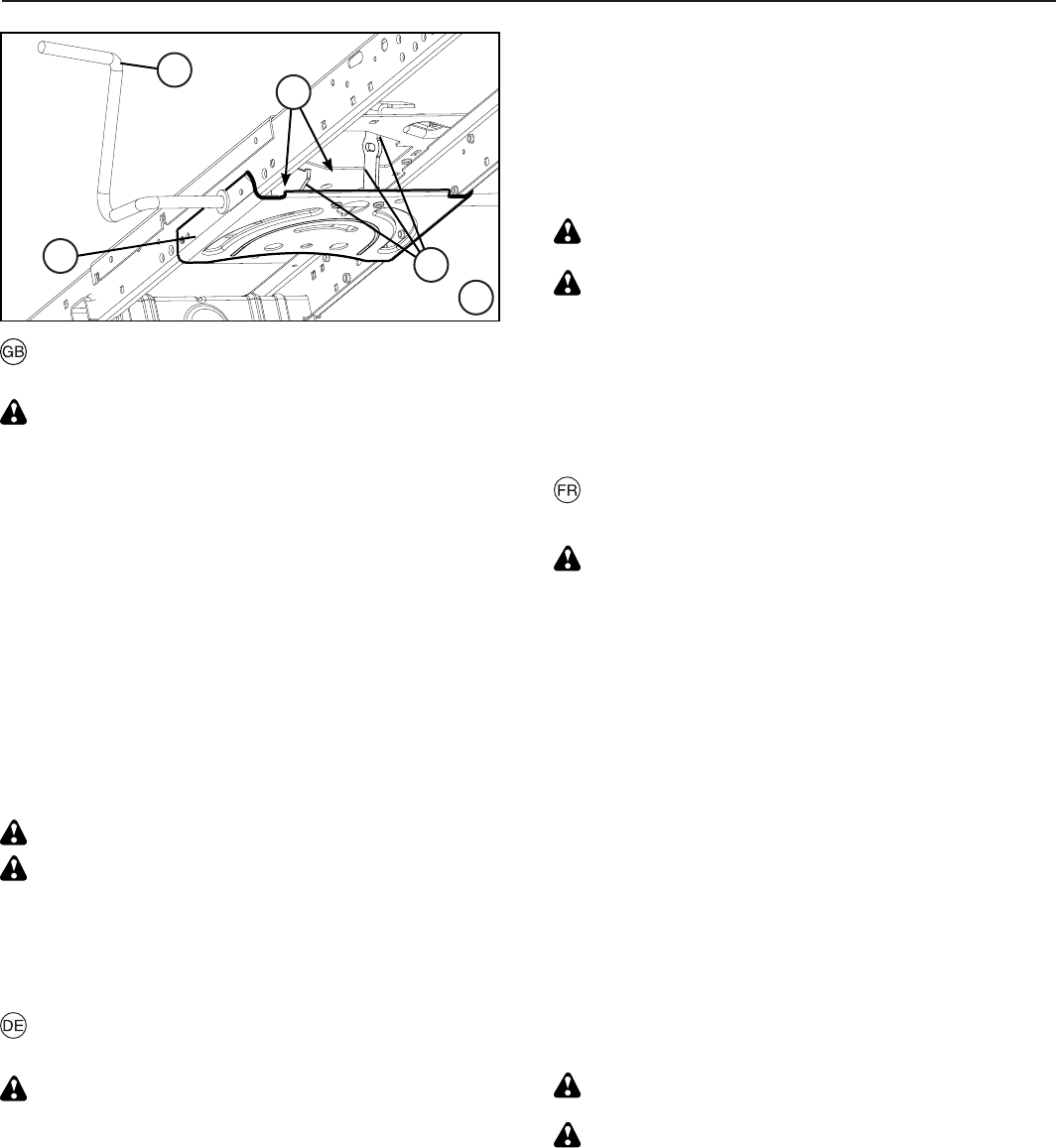 GB

DE

FR