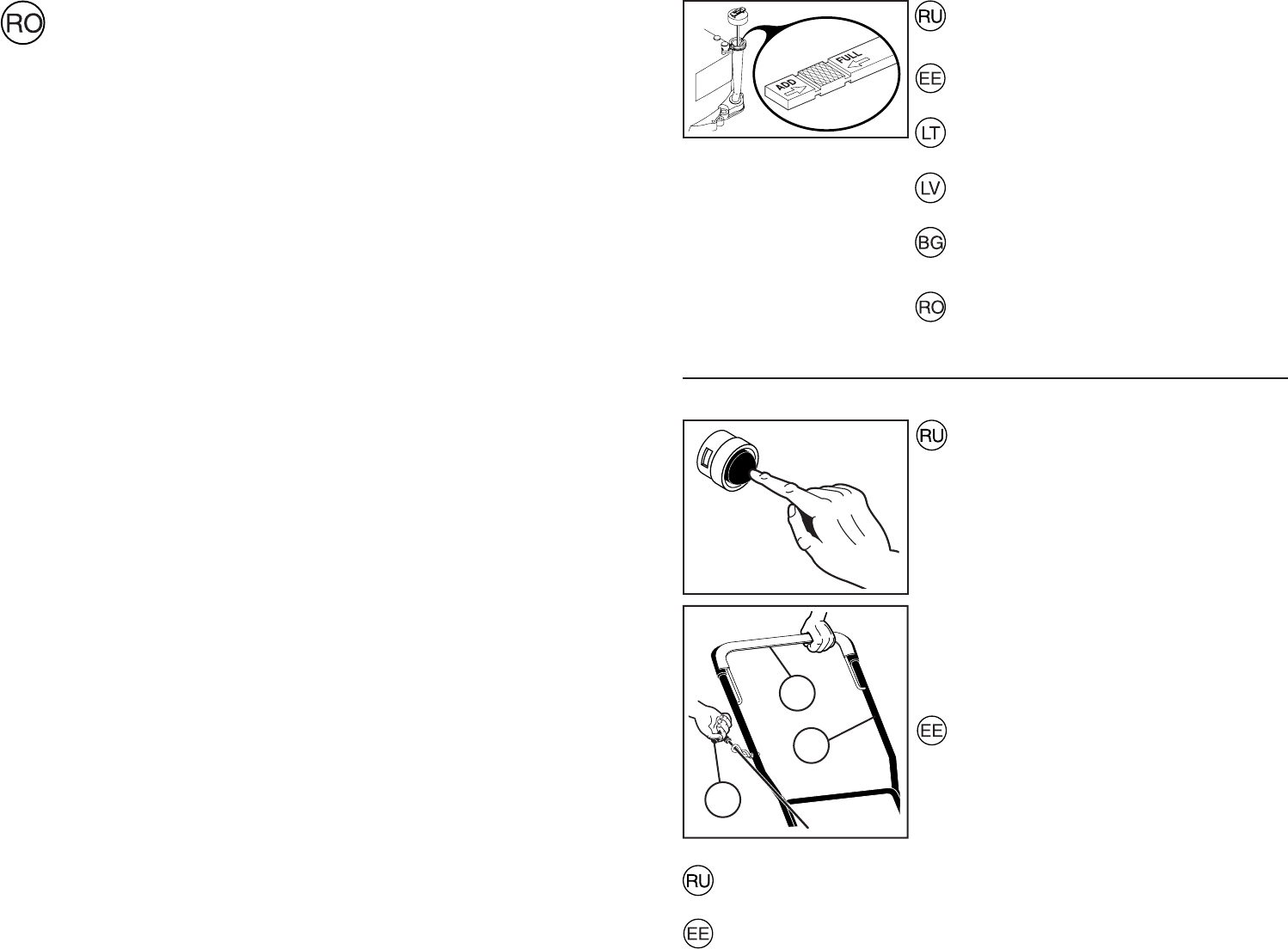 RO

ADD
FULL

RU

EE

LT

LV

BG

RO

RU

EE

RU

EE