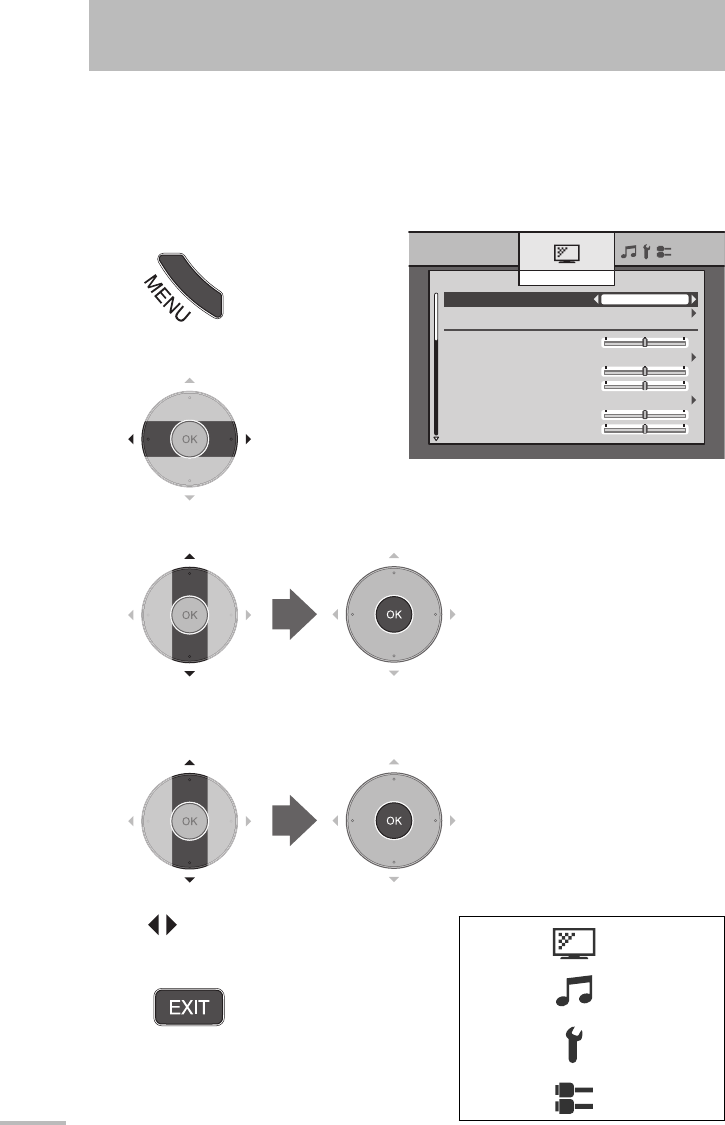 MENU

OK

OK

OK

OK

OK

EXIT