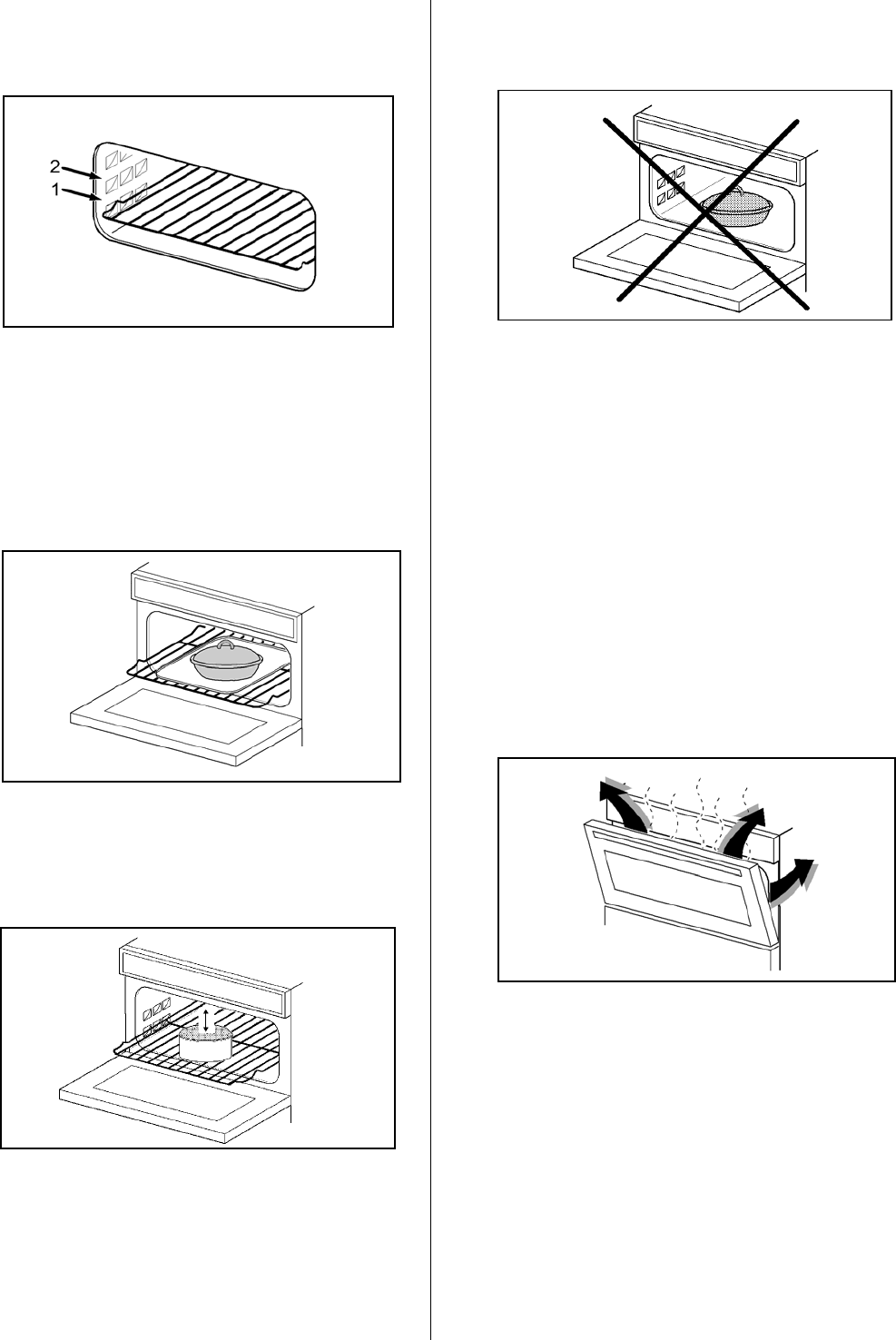 2
1