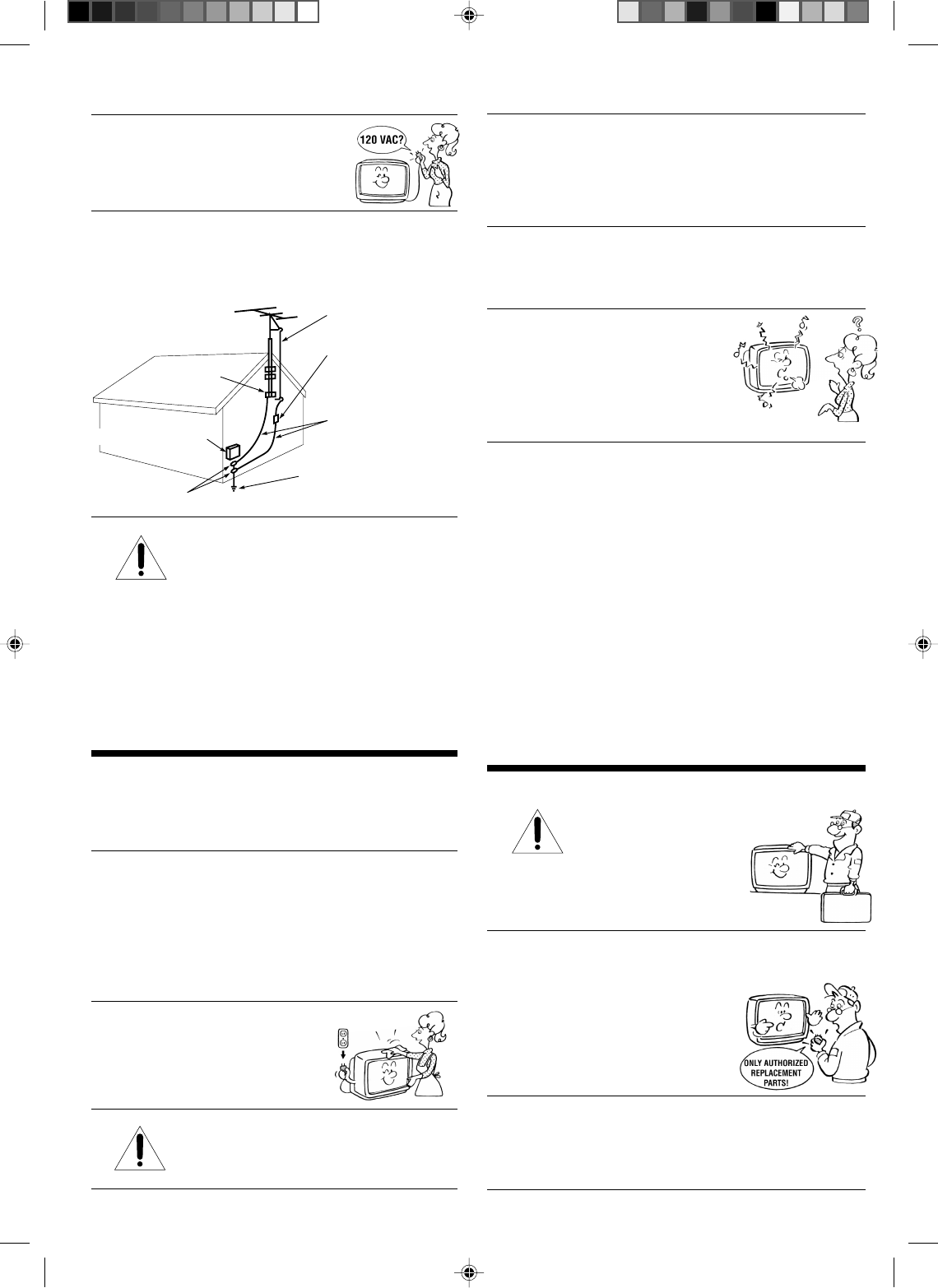 120 VAC?

ONLY AUTHORIZED REPLACEMENT PARTS!