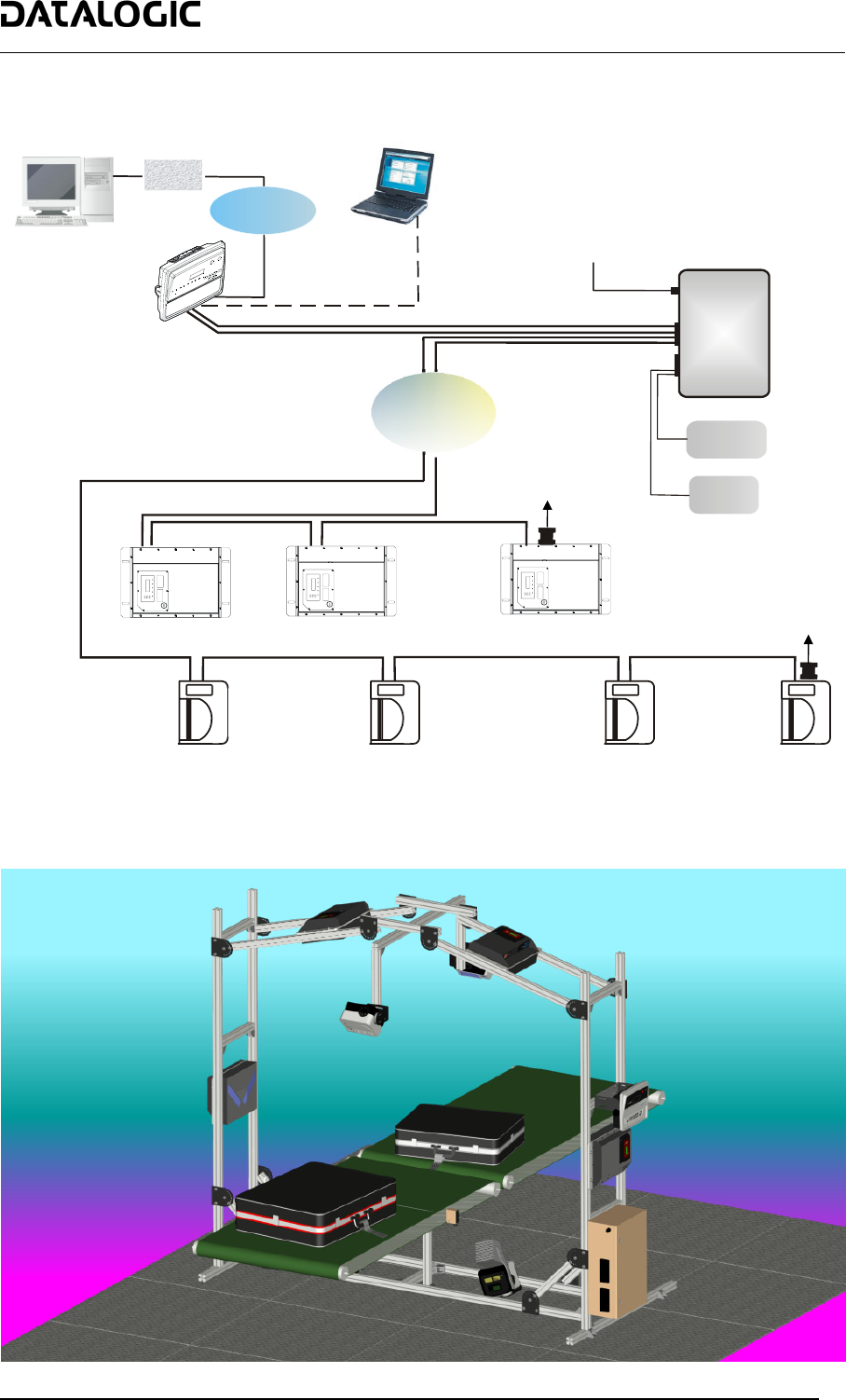 DATALOGIC