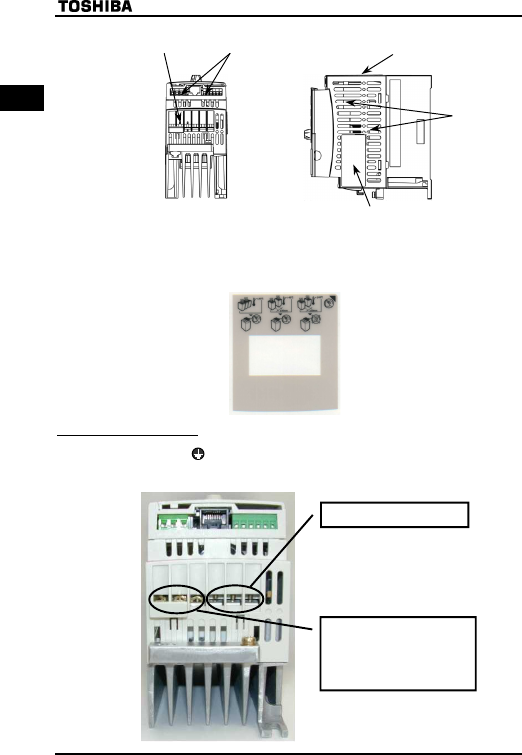 TOSHIBA