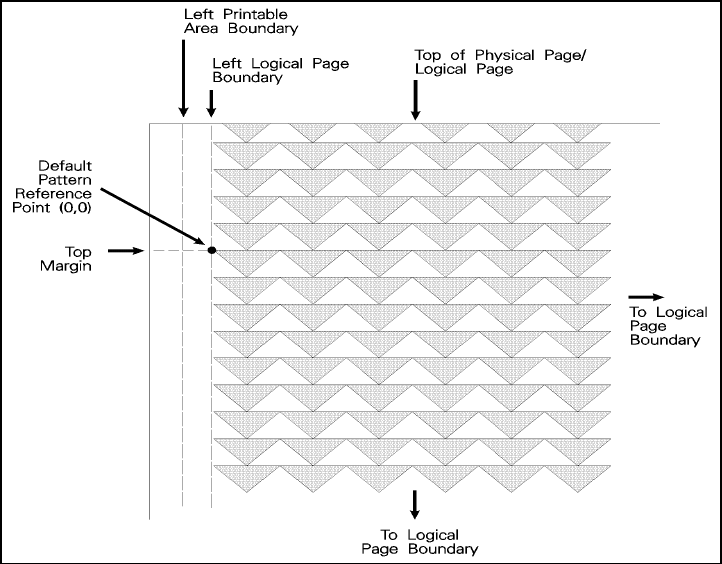 Left Printable Area Boundary

Left Logical Page Boundary

Top of Physical Page/ Logical Page

Default Pattern Reference Point (0,0)

Top Margin

To Logical Page Boundary

To Logical Page Boundary