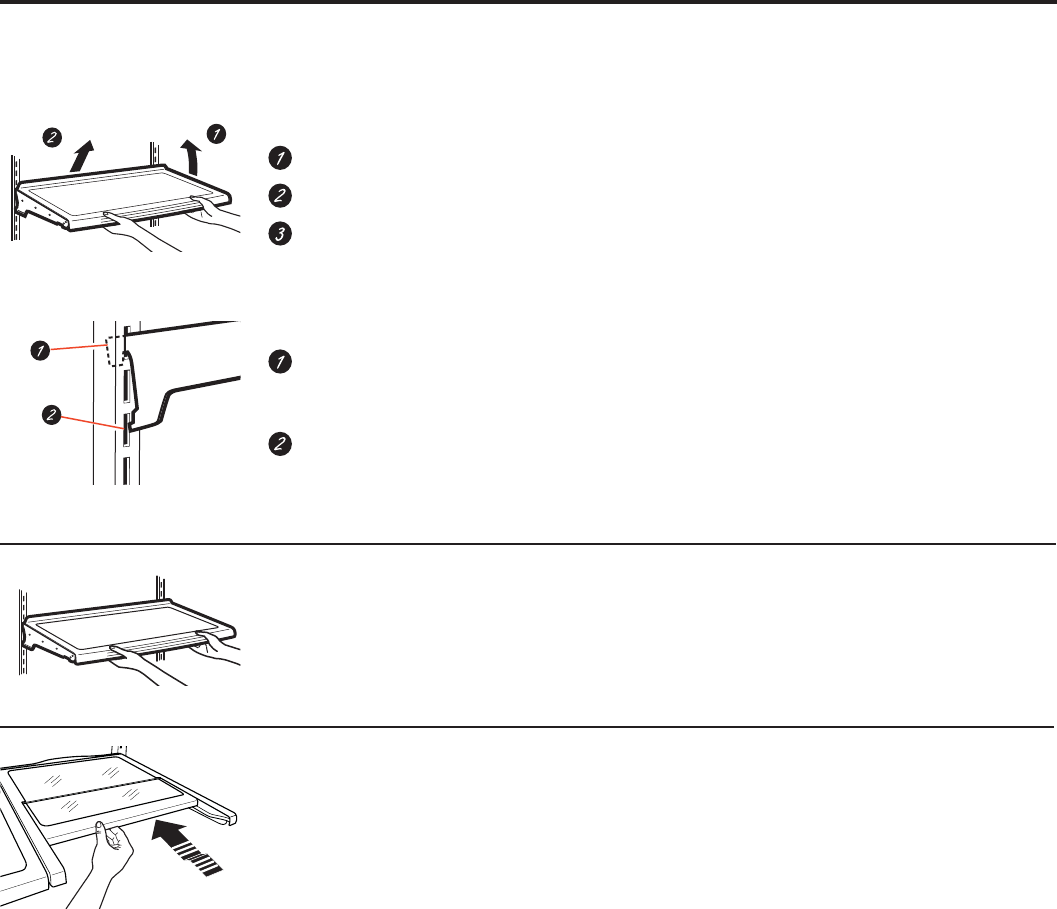 2
1
1
2
3
1
2
1
2