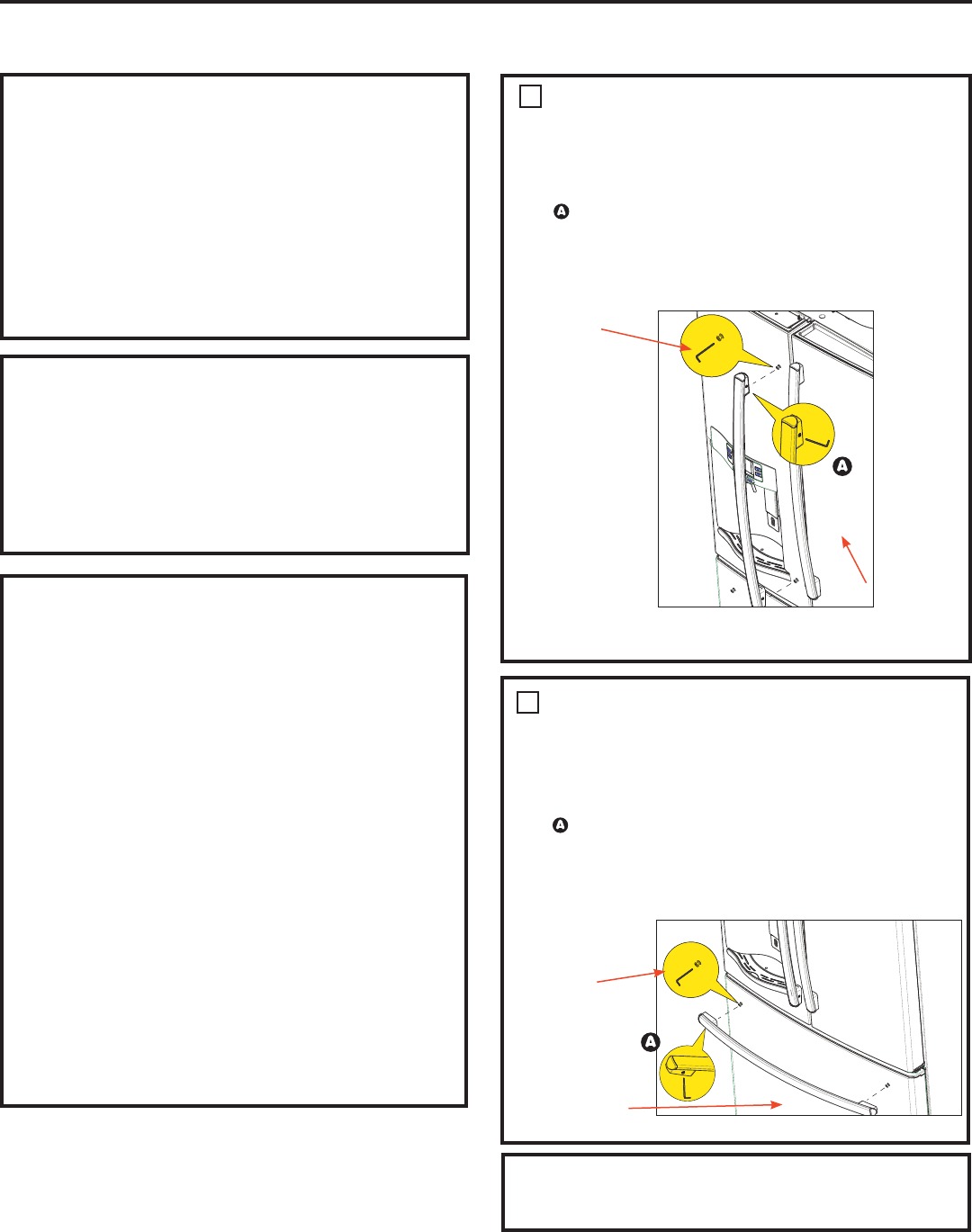 A

A

A

A