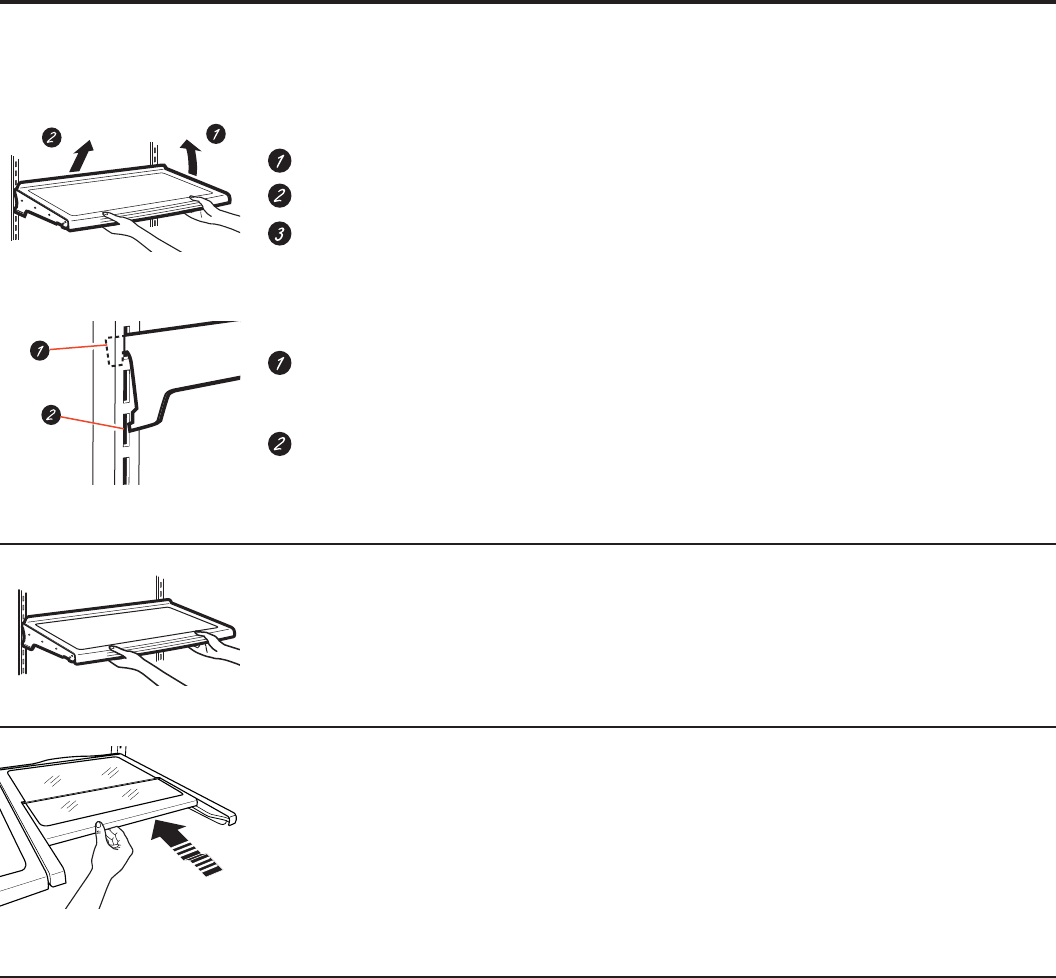 2
1
1
2
3
1
2
1
2