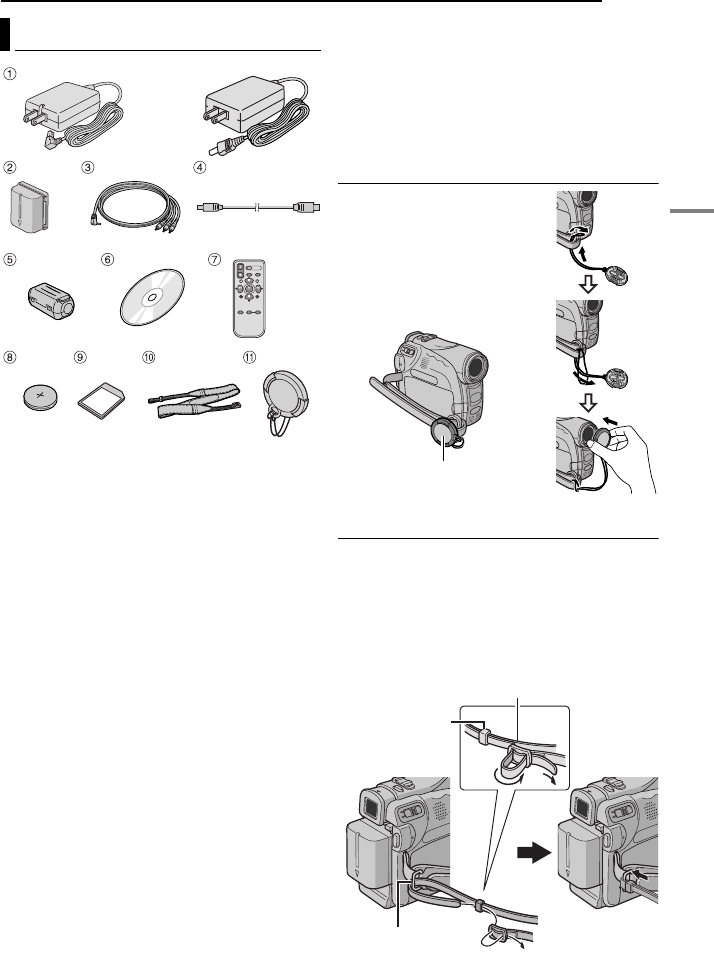 ①

② ③ ④

⑤ ⑥ ⑦

⑧ ⑨ ⑩ ⑪