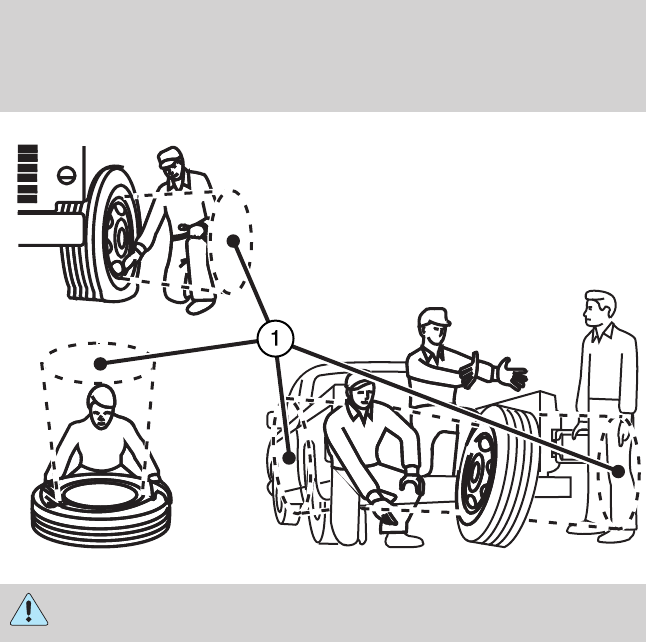 1