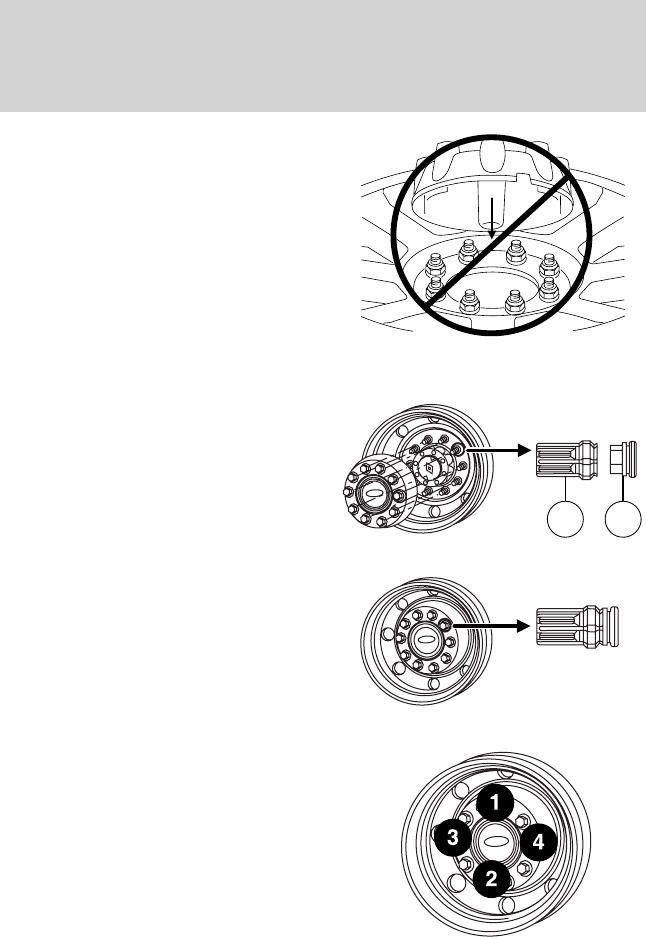 1

3

4

2