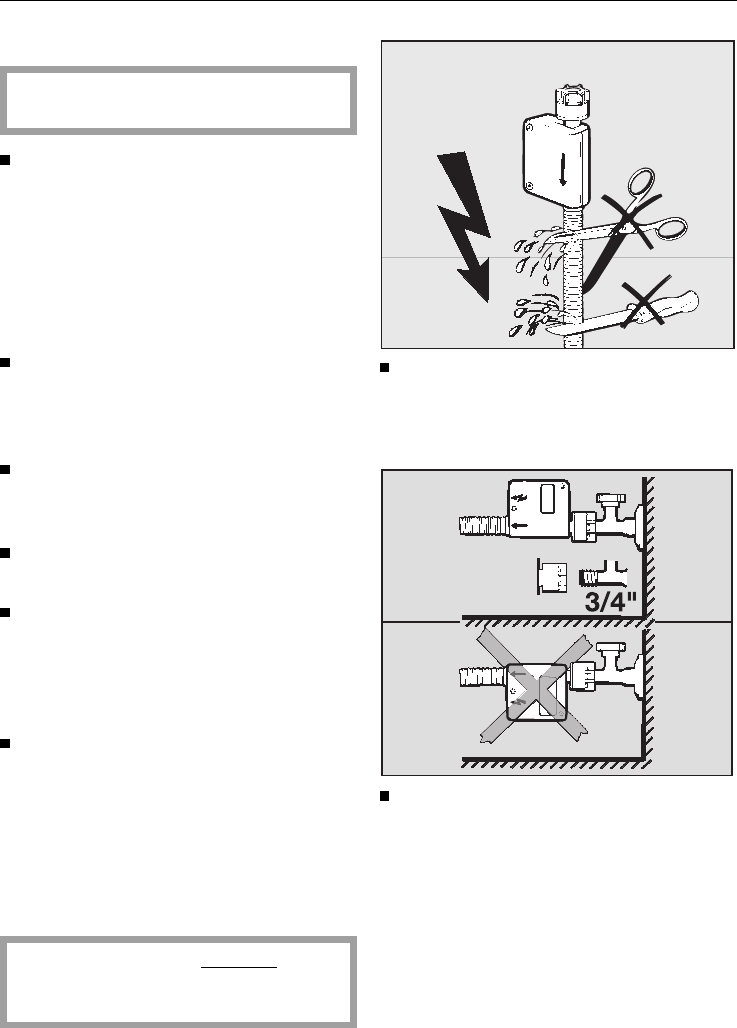 3/4"