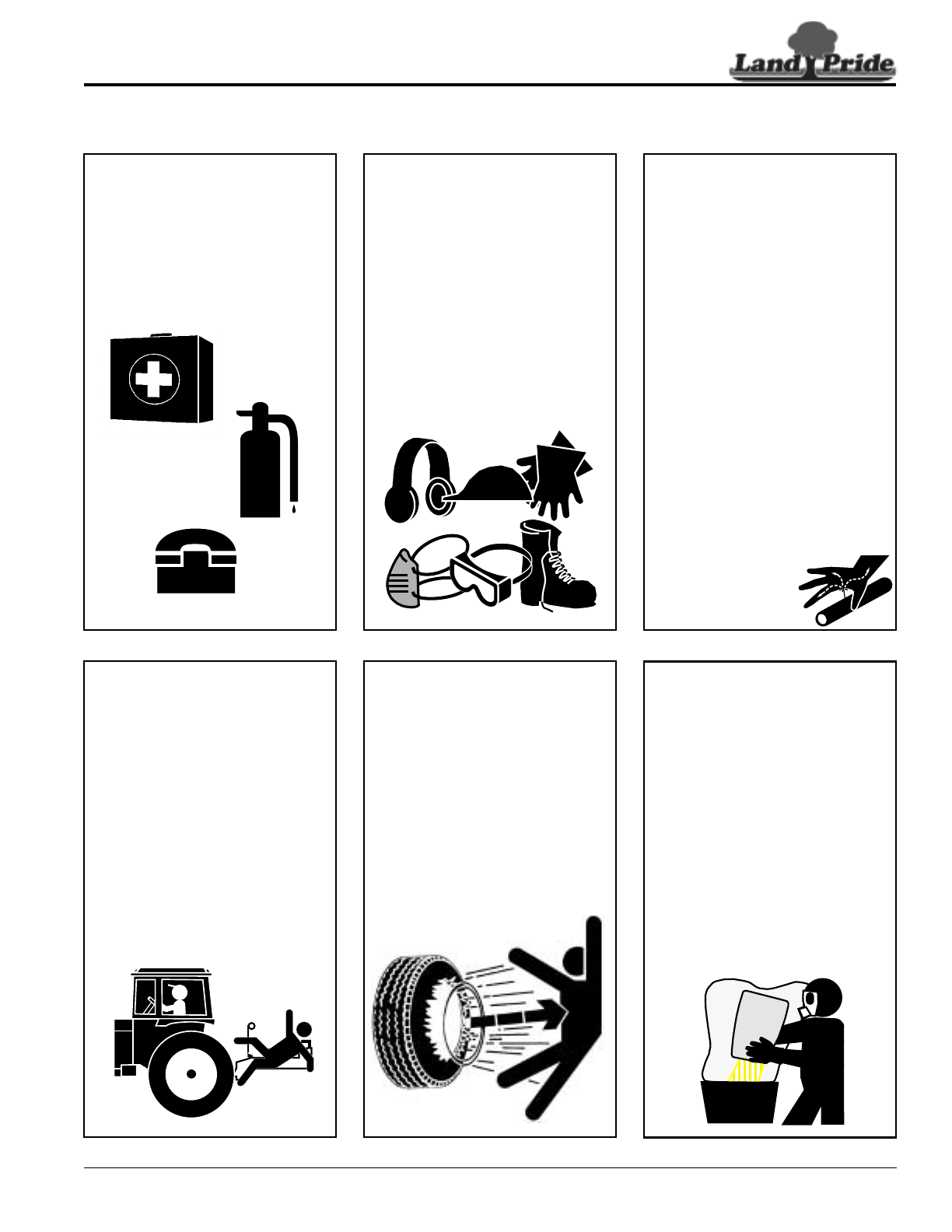 Land Pride