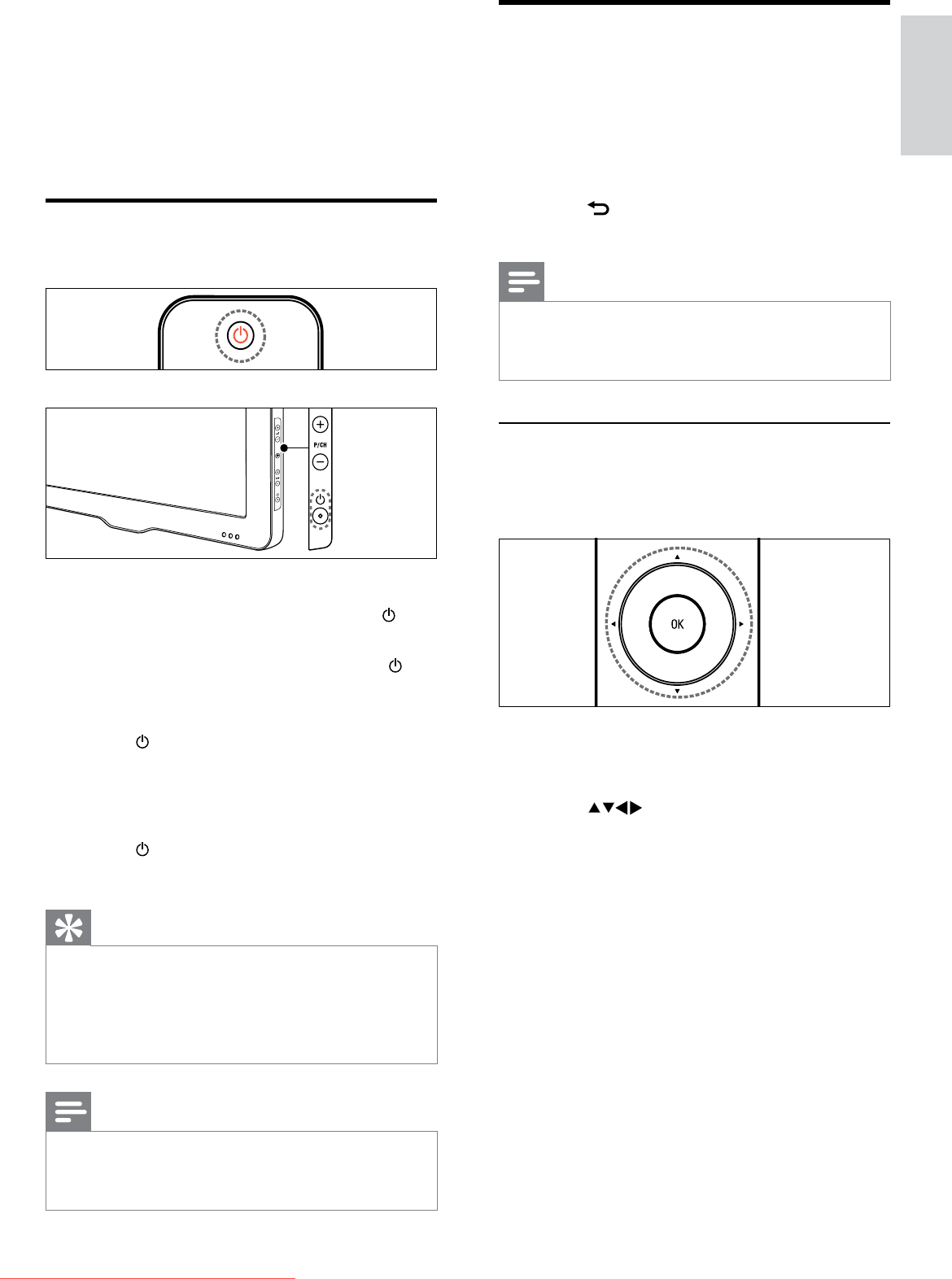 P/CH

OK